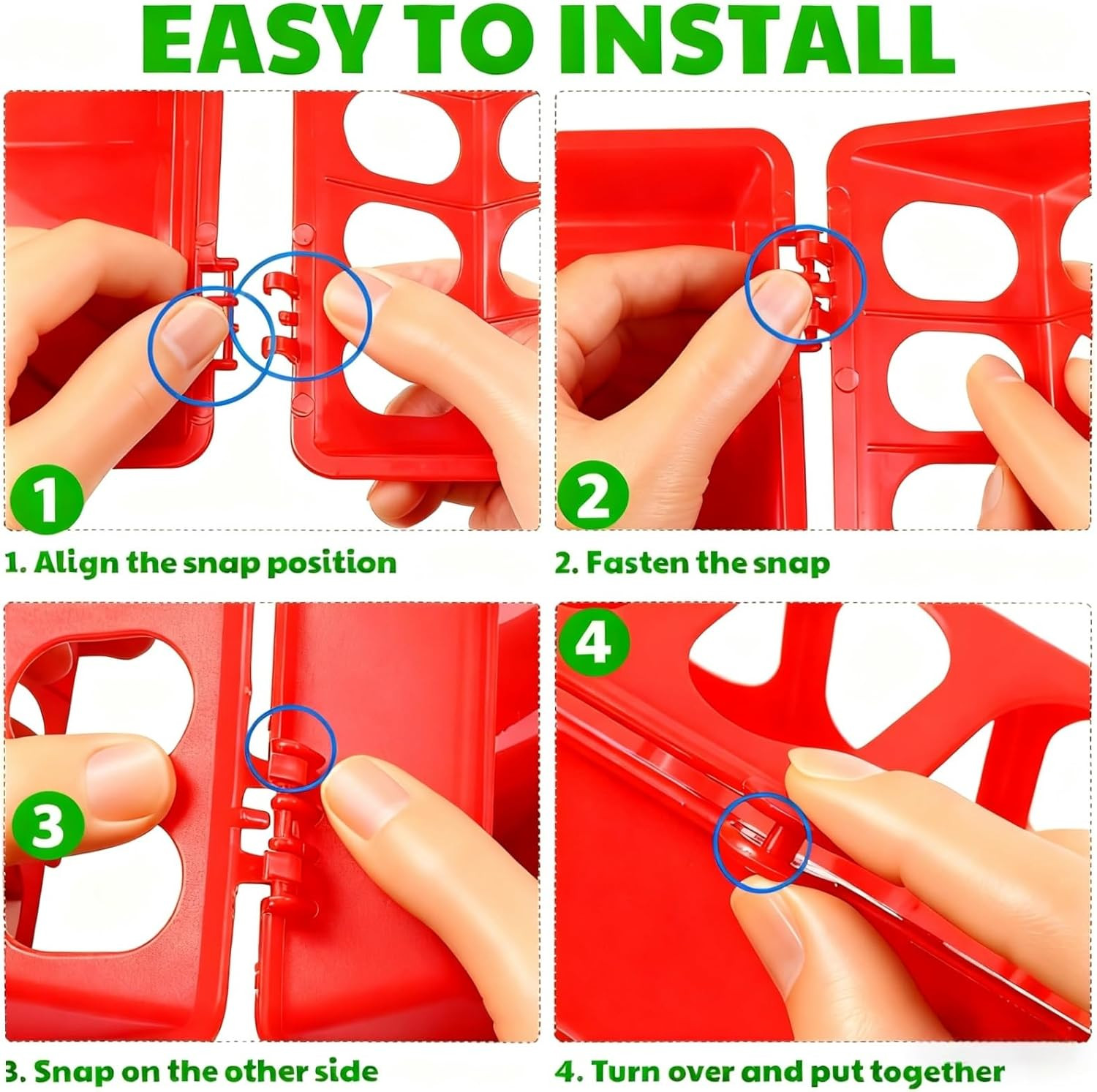 EASY TO INSTALL

1

1. Align the snap position

2

2. Fasten the snap

3

3. Snap on the other side

4

4. Turn over and put together