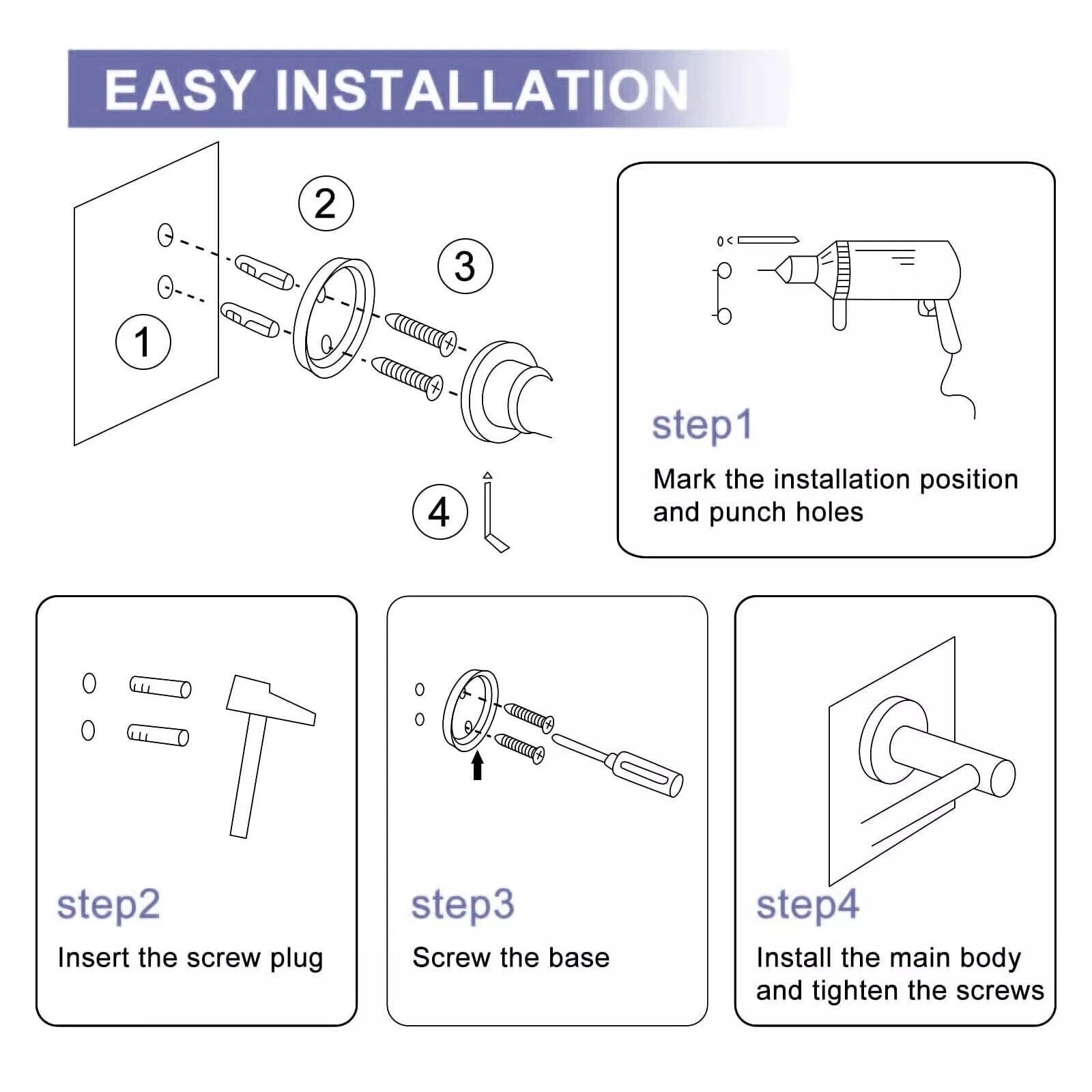 EASY INSTALLATION

2

3

1

4

step1

Mark the installation position and punch holes

step2

Insert the screw plug

step3

Screw the base

step4

Install the main body and tighten the screws