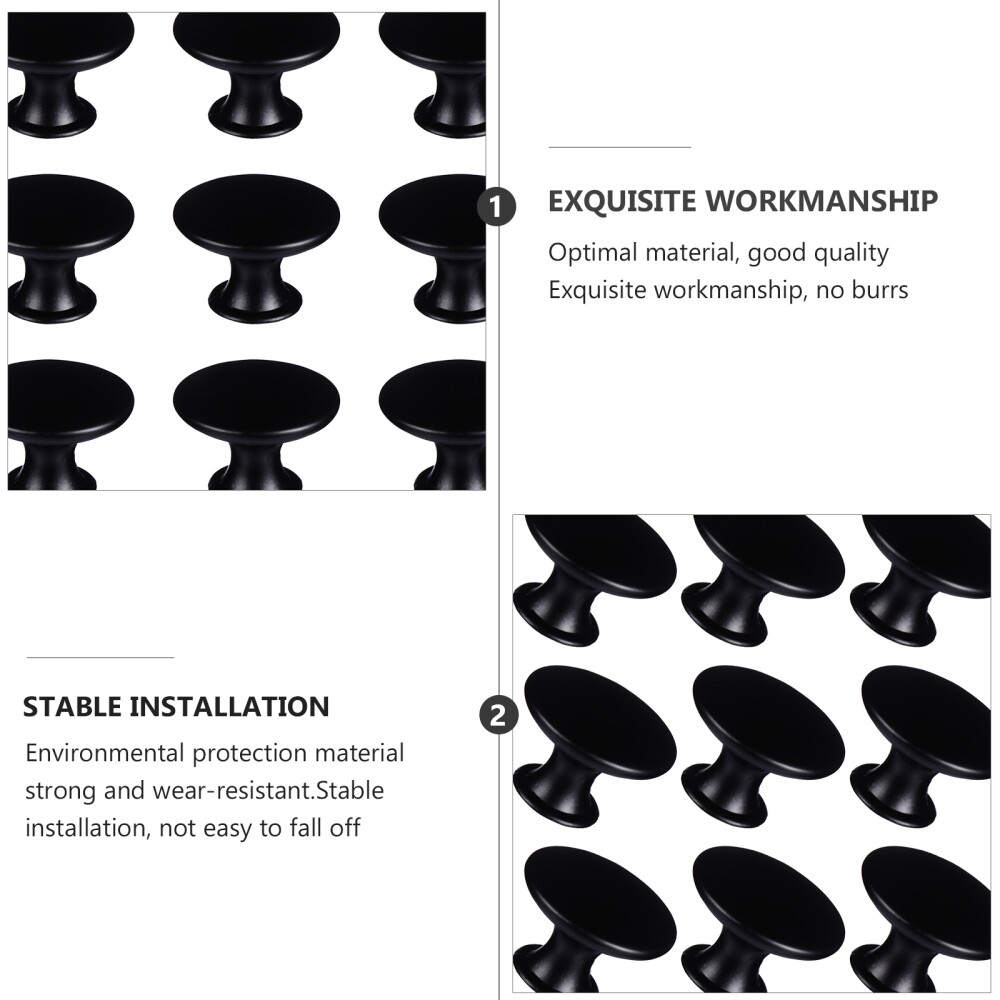 1

EXQUISITE WORKMANSHIP

Optimal material, good quality
Exquisite workmanship, no burrs

STABLE INSTALLATION

Environmental protection material strong and wear-resistant.Stable installation, not easy to fall off

2