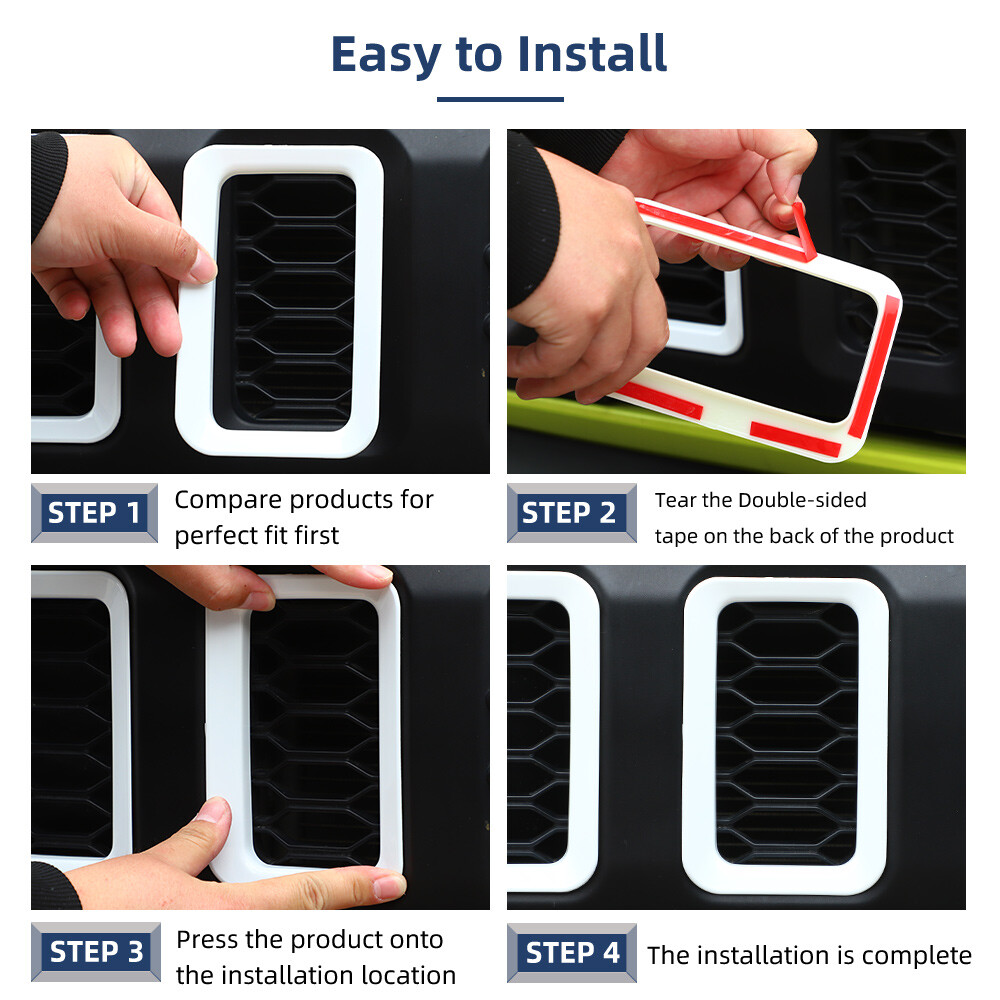 Easy to Install

STEP 1 Compare products for perfect fit first

STEP 2 Tear the Double-sided tape on the back of the product

STEP 3 Press the product onto the installation location

STEP 4 The installation is complete