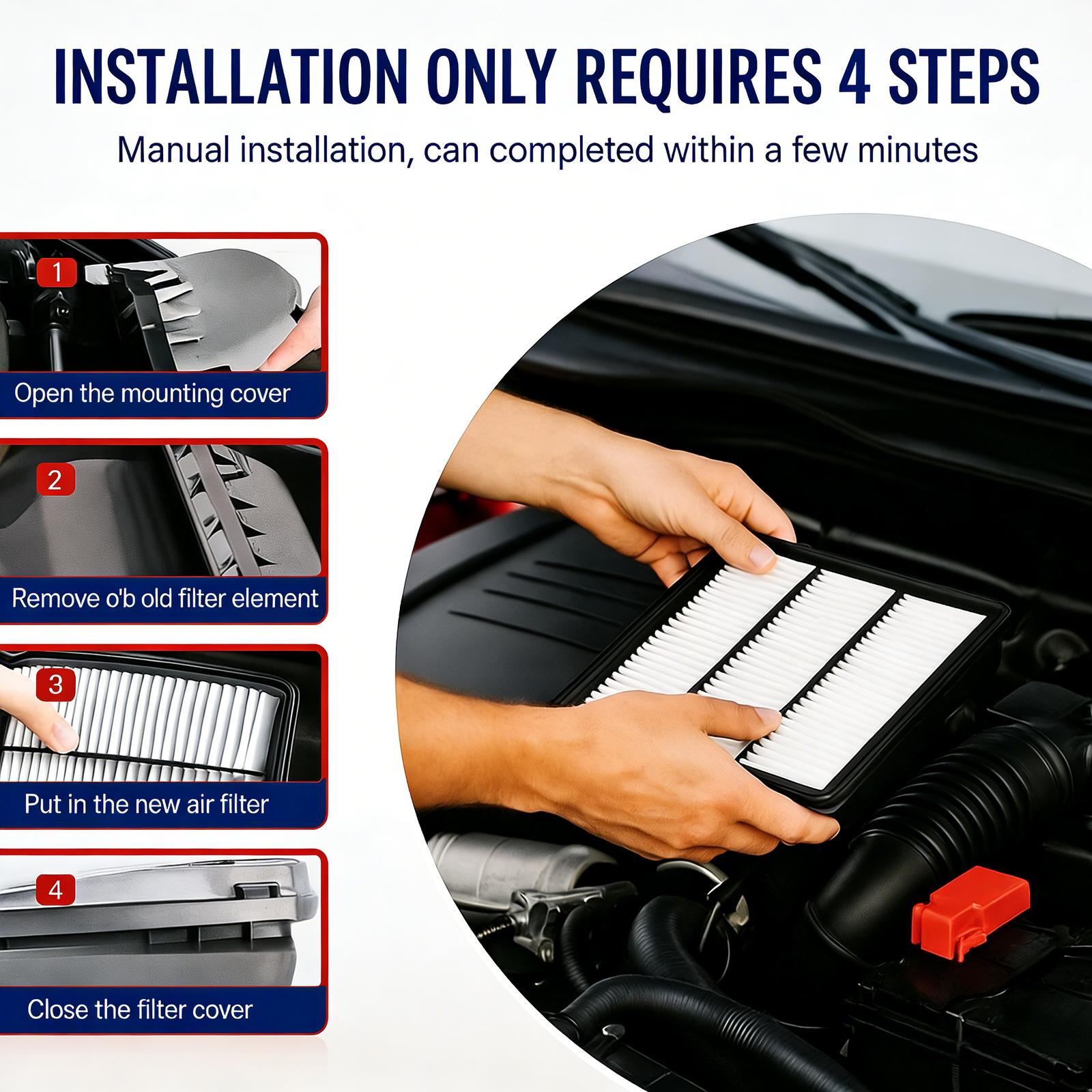 INSTALLATION ONLY REQUIRES 4 STEPS

Manual installation, can completed within a few minutes

1

Open the mounting cover

2

Remove o'b old filter element

3

Put in the new air filter

4

Close the filter cover