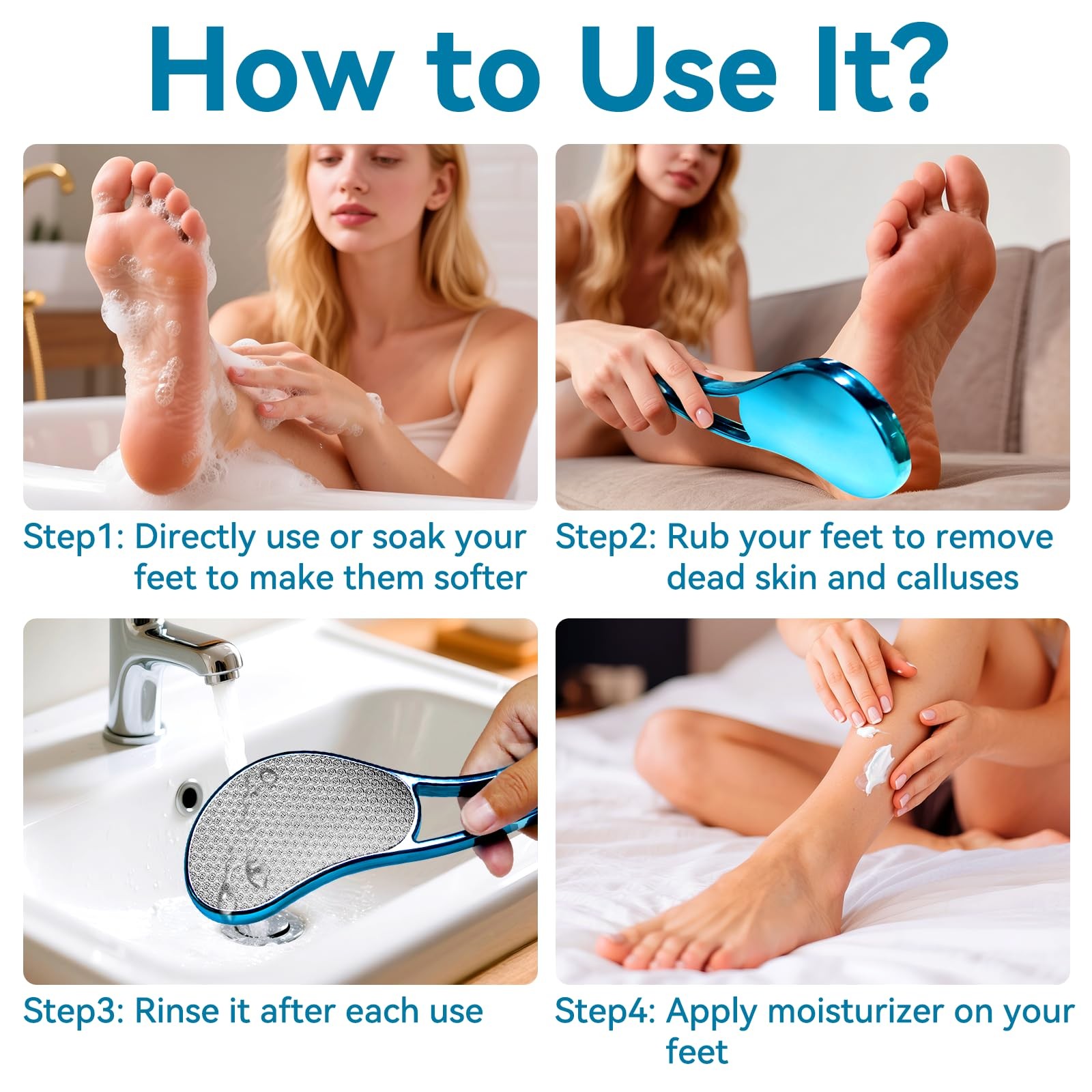 How to Use It?

Step1: Directly use or soak your feet to make them softer

Step2: Rub your feet to remove dead skin and calluses

Step3: Rinse it after each use

Step4: Apply moisturizer on your feet