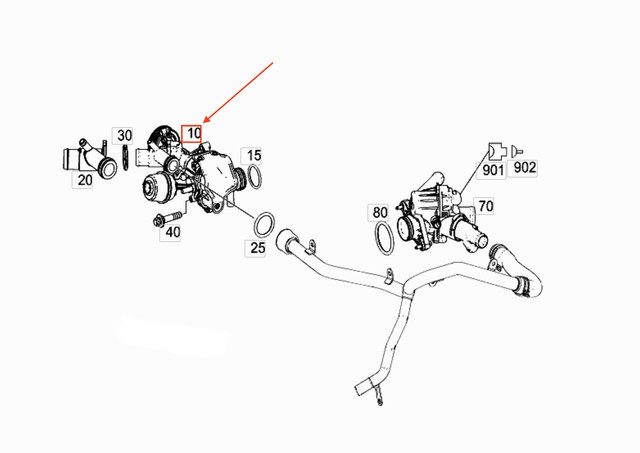 30
10
15
20
40
25
901
902
80
70