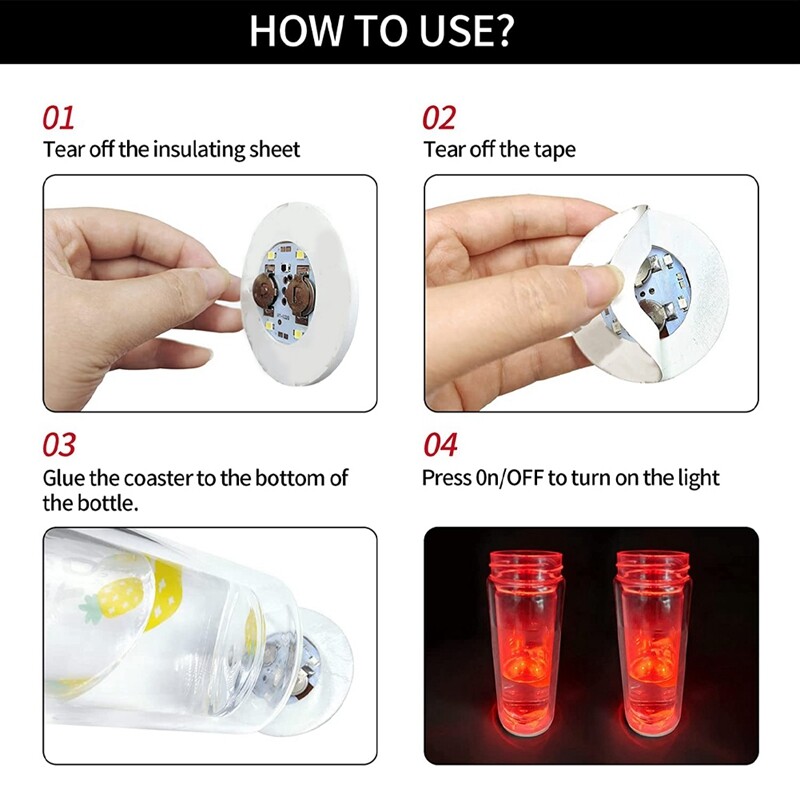 HOW TO USE?

01
Tear off the insulating sheet

02
Tear off the tape

03
Glue the coaster to the bottom of the bottle.

04
Press 0n/OFF to turn on the light