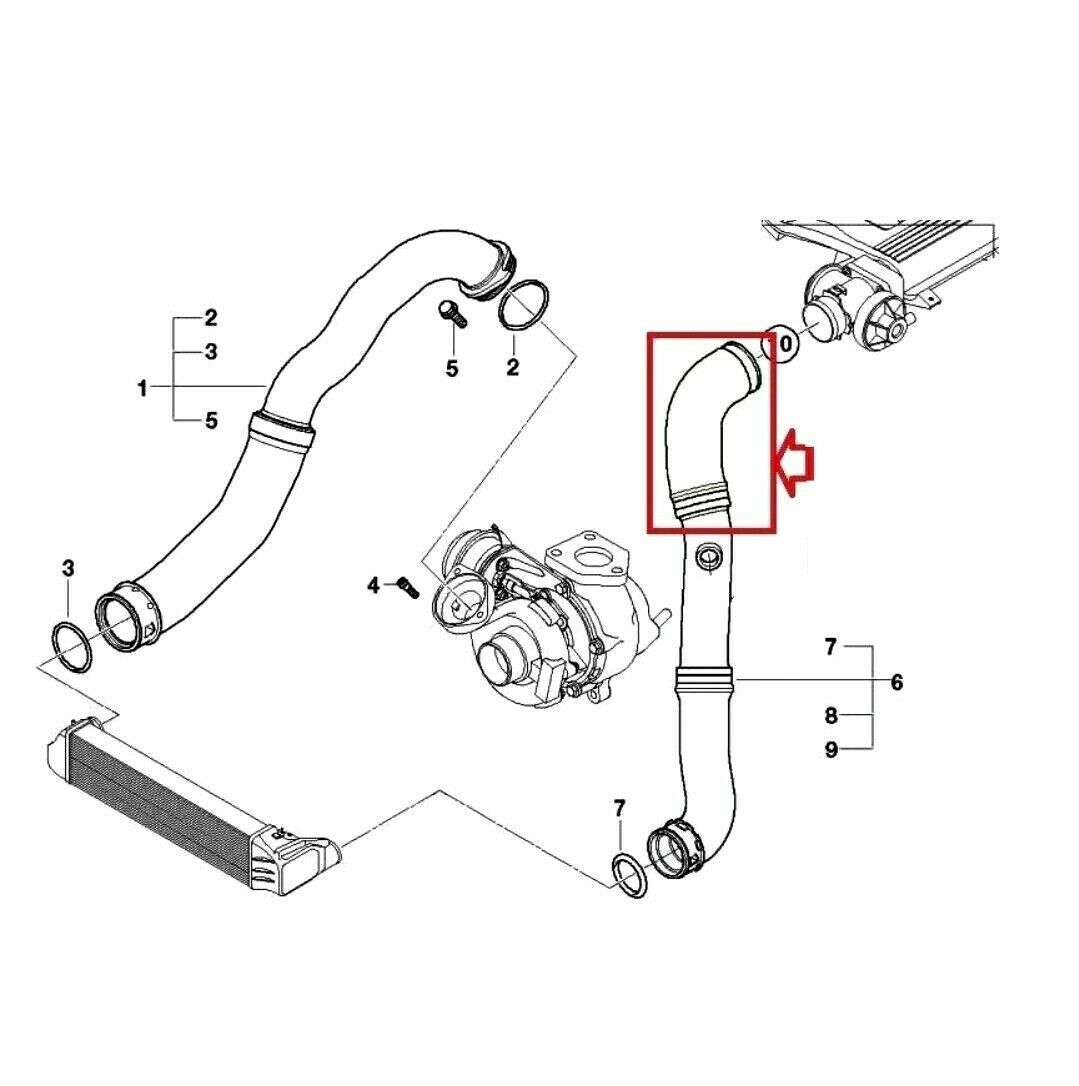 2
3
1
5
5
2
0
3
4
7
6
8
9
7