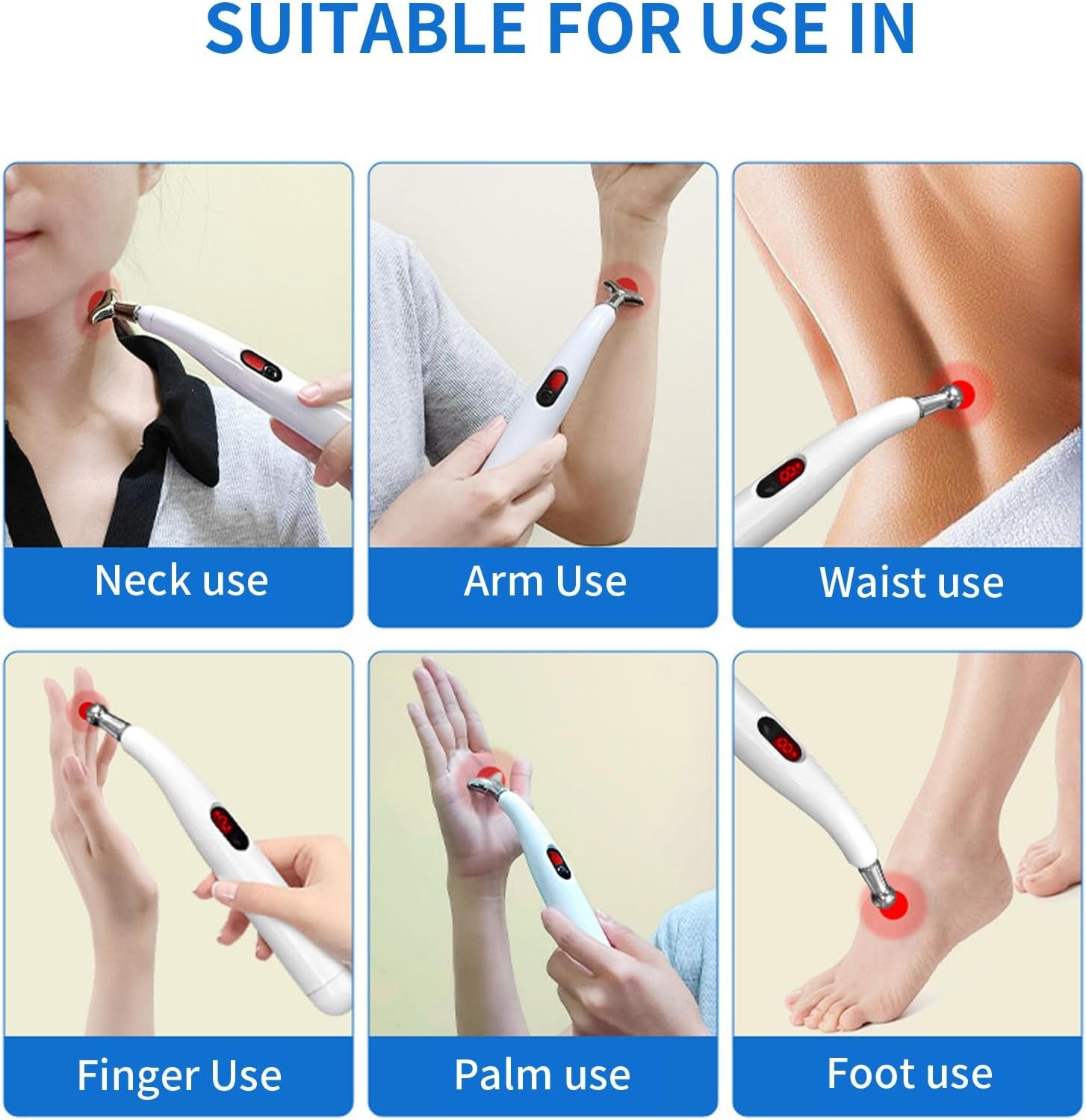 SUITABLE FOR USE IN

Neck use

Arm Use

Waist use

Finger Use

Palm use

Foot use