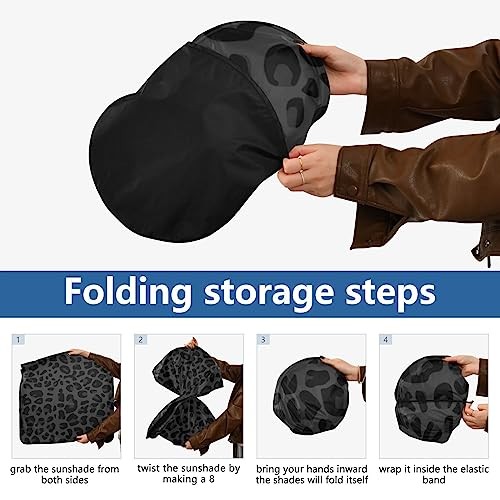 Folding storage steps

1

grab the sunshade from both sides

2

twist the sunshade by making a 8

3

bring your hands inward the shades will fold itself

4

wrap it inside the elastic band