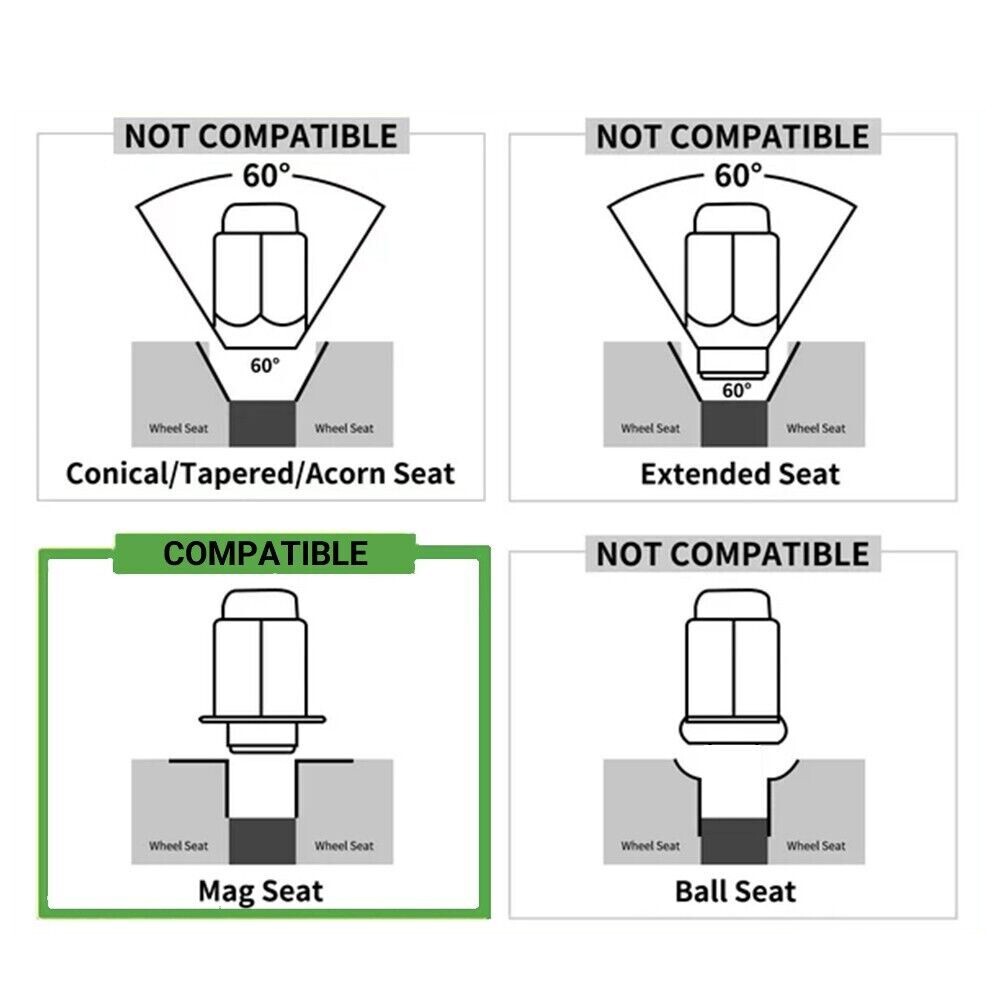 NOT COMPATIBLE

60°

60°

Wheel Seat

Wheel Seat

Conical/Tapered/Acorn Seat

NOT COMPATIBLE

60°

60°

Wheel Seat

Wheel Seat

Extended Seat

COMPATIBLE

Wheel Seat

Wheel Seat

Mag Seat

NOT COMPATIBLE

Wheel Seat

Wheel Seat

Ball Seat