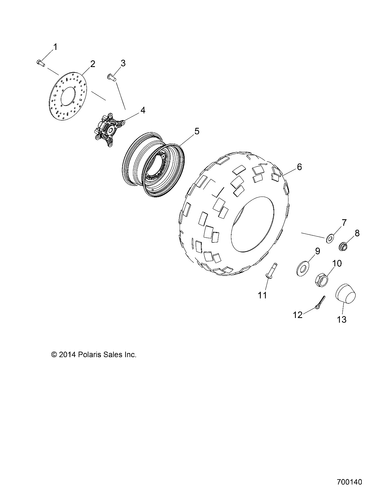 1
2
3
4
5
6
7
8
9
10
11
12
13

© 2014 Polaris Sales Inc.

700140