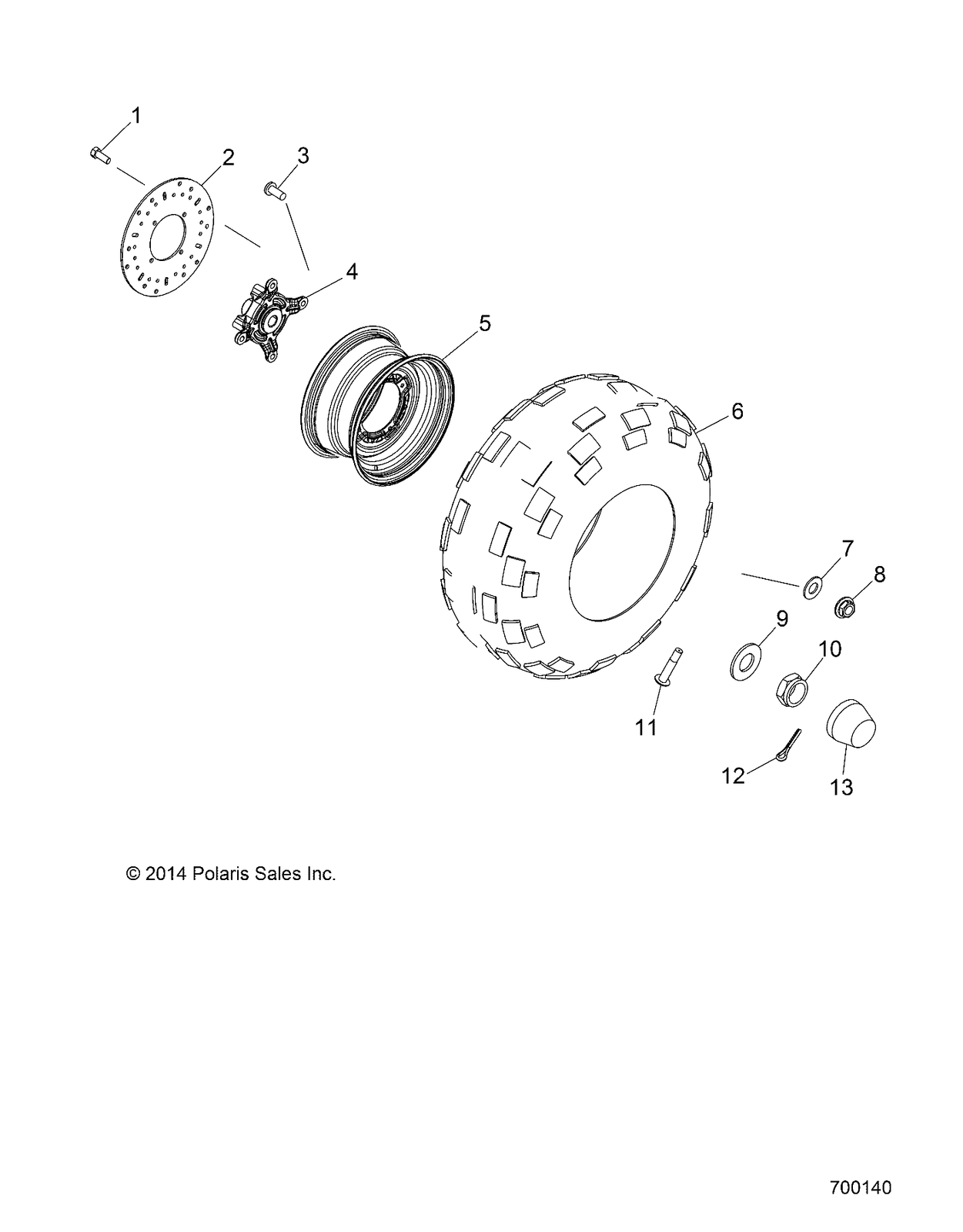 1
2
3
4
5
6
7
8
9
10
11
12
13

© 2014 Polaris Sales Inc.

700140