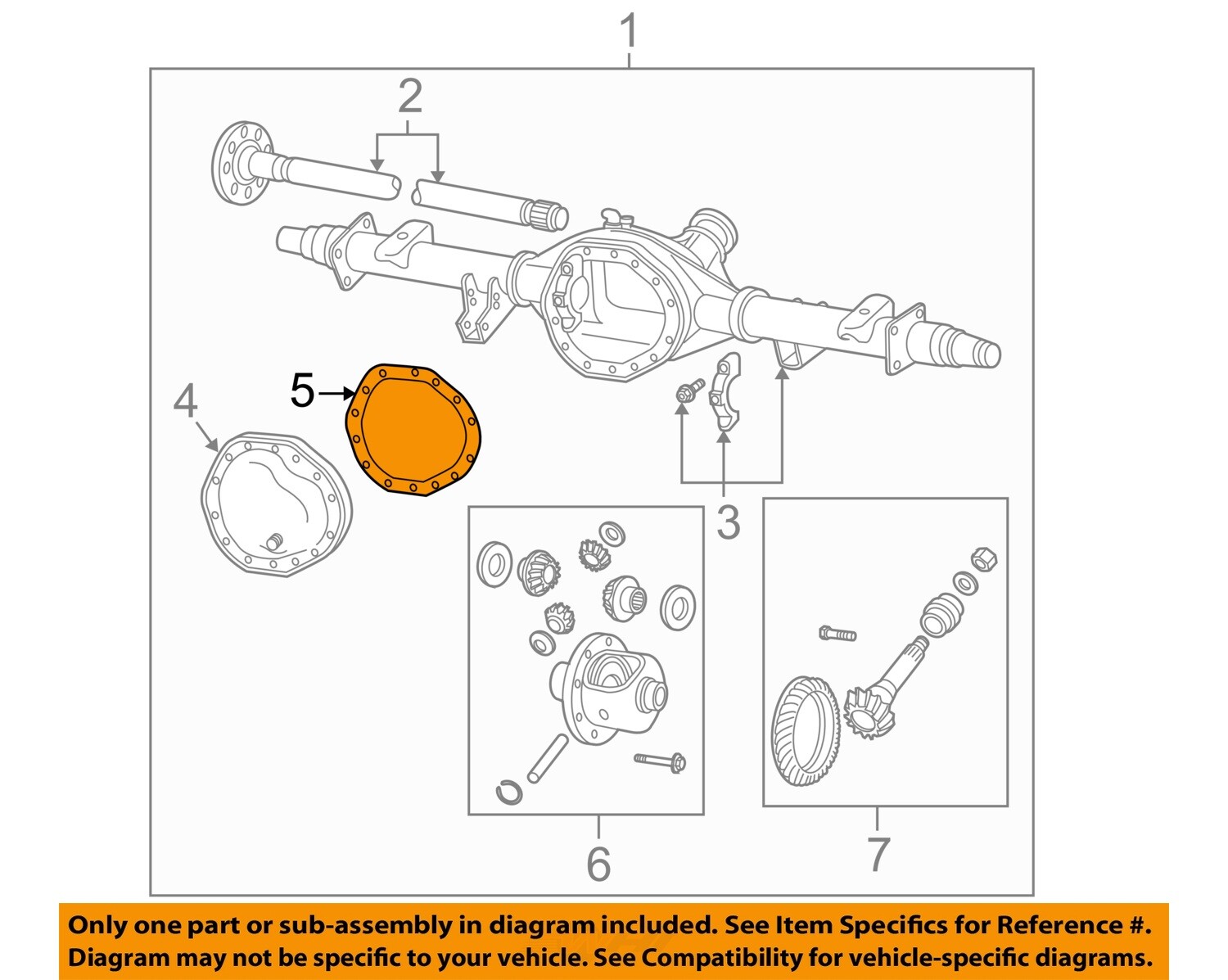 1

2

5

4

3

6

7

Only one part or sub-assembly in diagram included. See Item Specifics for Reference #. Diagram may not be specific to your vehicle. See Compatibility for vehicle-specific diagrams.