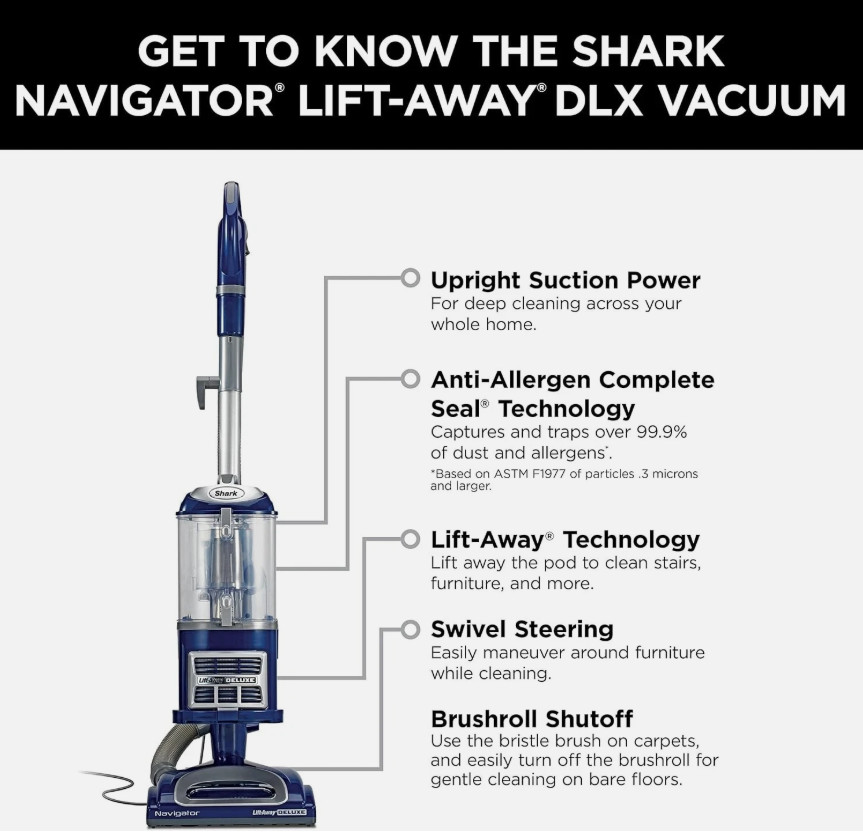 GET TO KNOW THE SHARK NAVIGATOR® LIFT-AWAY® DLX VACUUM

Upright Suction Power
For deep cleaning across your whole home.

Anti-Allergen Complete Seal® Technology
Captures and traps over 99.9% of dust and allergens*.
*Based on ASTM F1977 of particles .3 microns and larger.

Lift-Away® Technology
Lift away the pod to clean stairs, furniture, and more.

Swivel Steering
Easily maneuver around furniture while cleaning.

Brushroll Shutoff
Use the bristle brush on carpets, and easily turn off the brushroll for gentle cleaning on bare floors.

Shark

Lift-Away DELUXE

Navigator

Lift-Away DELUXE