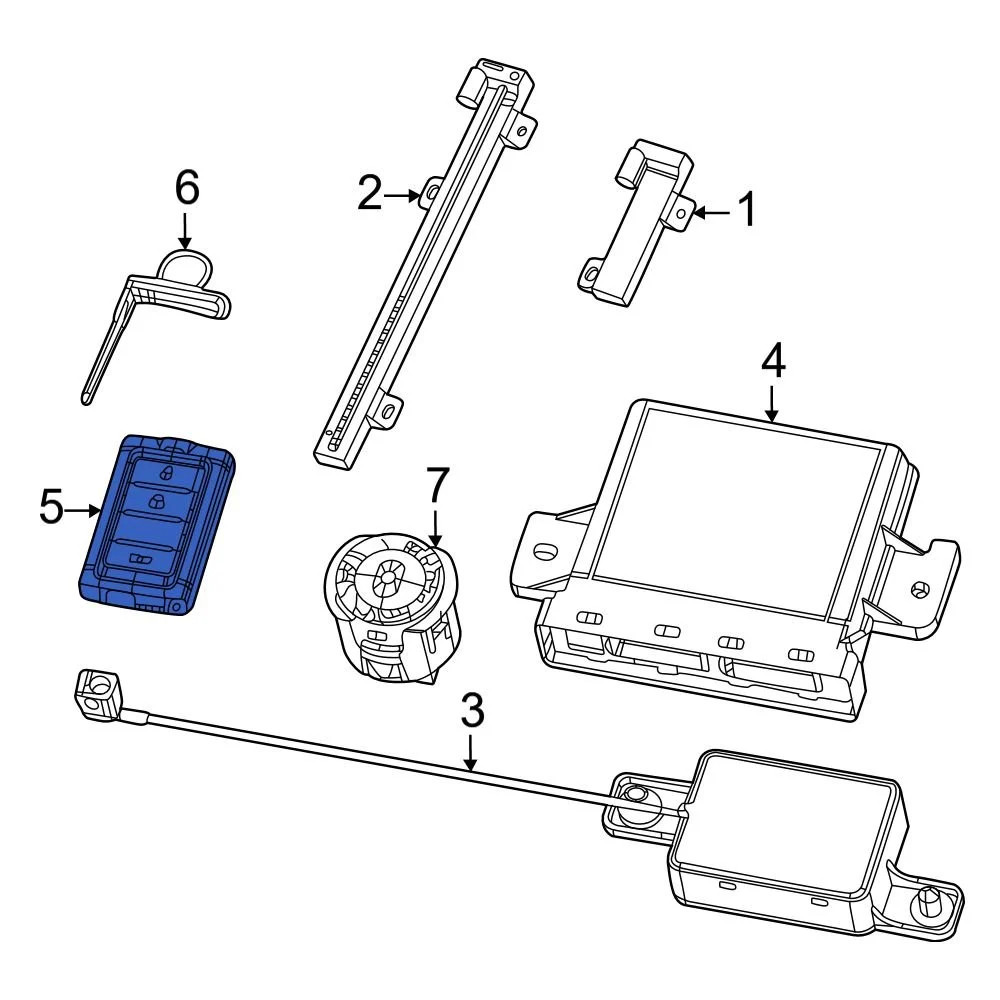 6
2
1
4
5
7
3