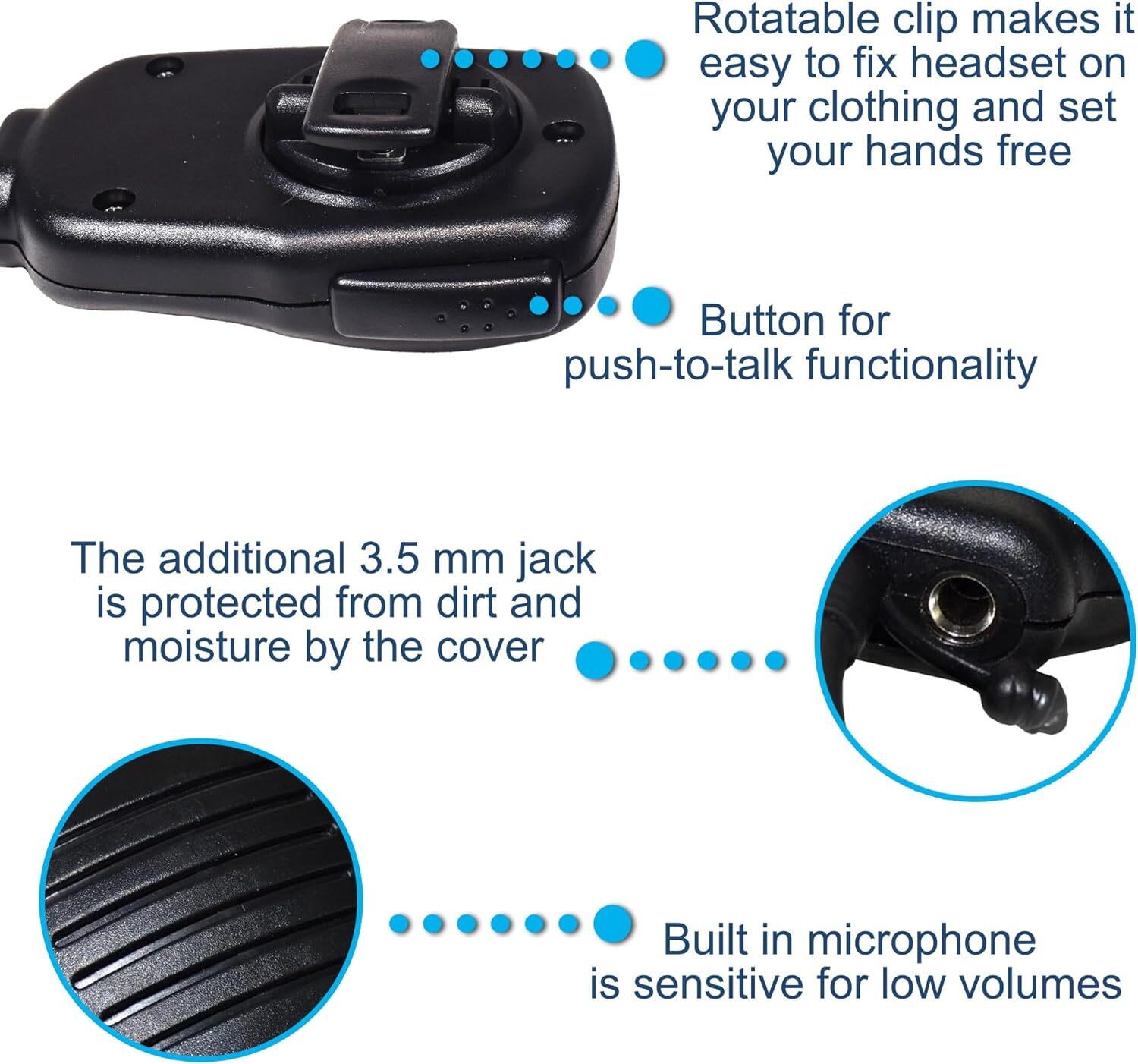 Rotatable clip makes it easy to fix headset on your clothing and set your hands free

Button for push-to-talk functionality

The additional 3.5 mm jack is protected from dirt and moisture by the cover

Built in microphone is sensitive for low volumes