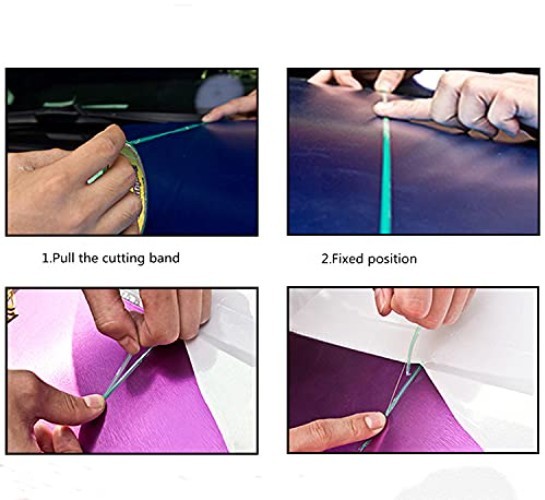 1.Pull the cutting band

2.Fixed position