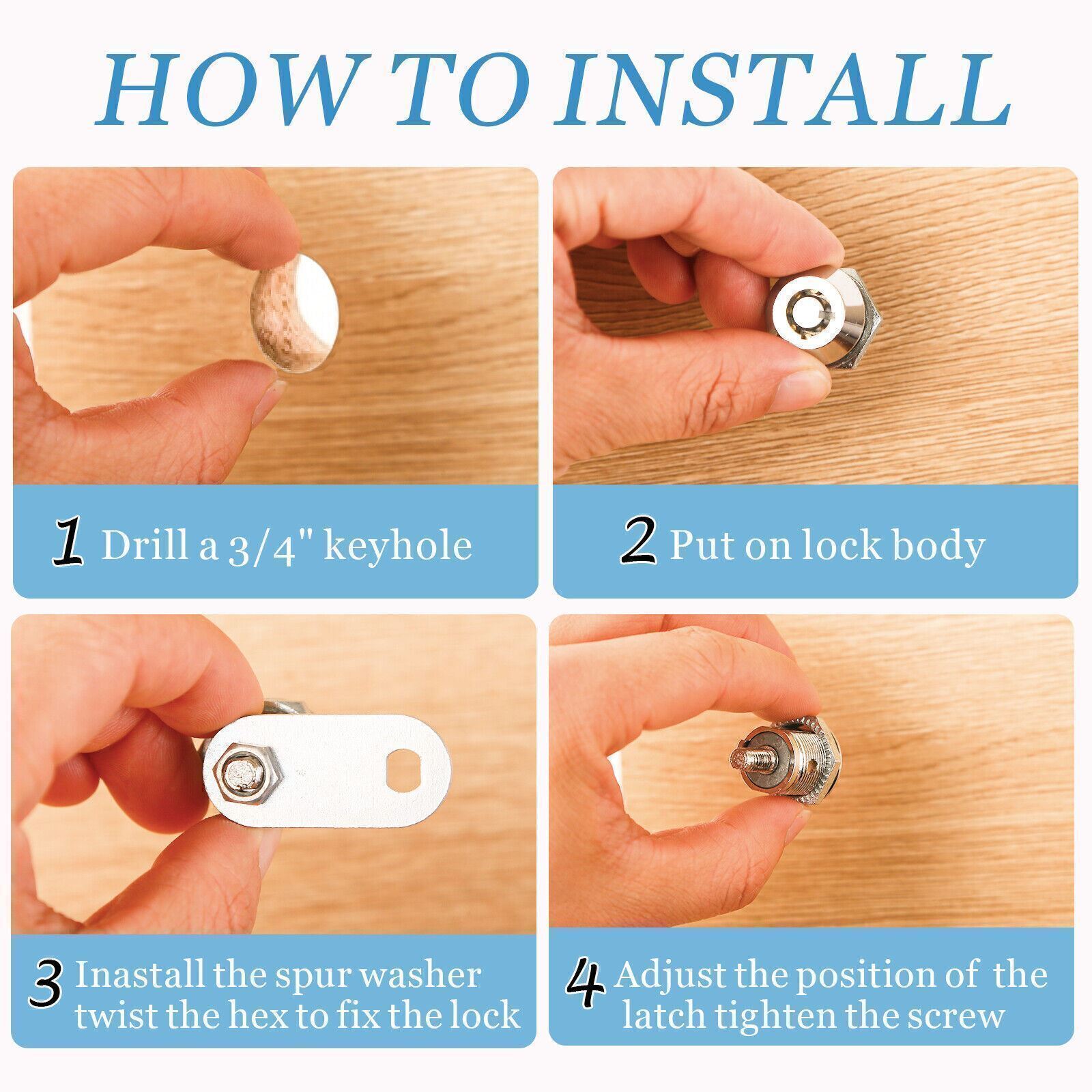 HOW TO INSTALL

1 Drill a 3/4" keyhole

2 Put on lock body

3 Inastall the spur washer twist the hex to fix the lock

4 Adjust the position of the latch tighten the screw