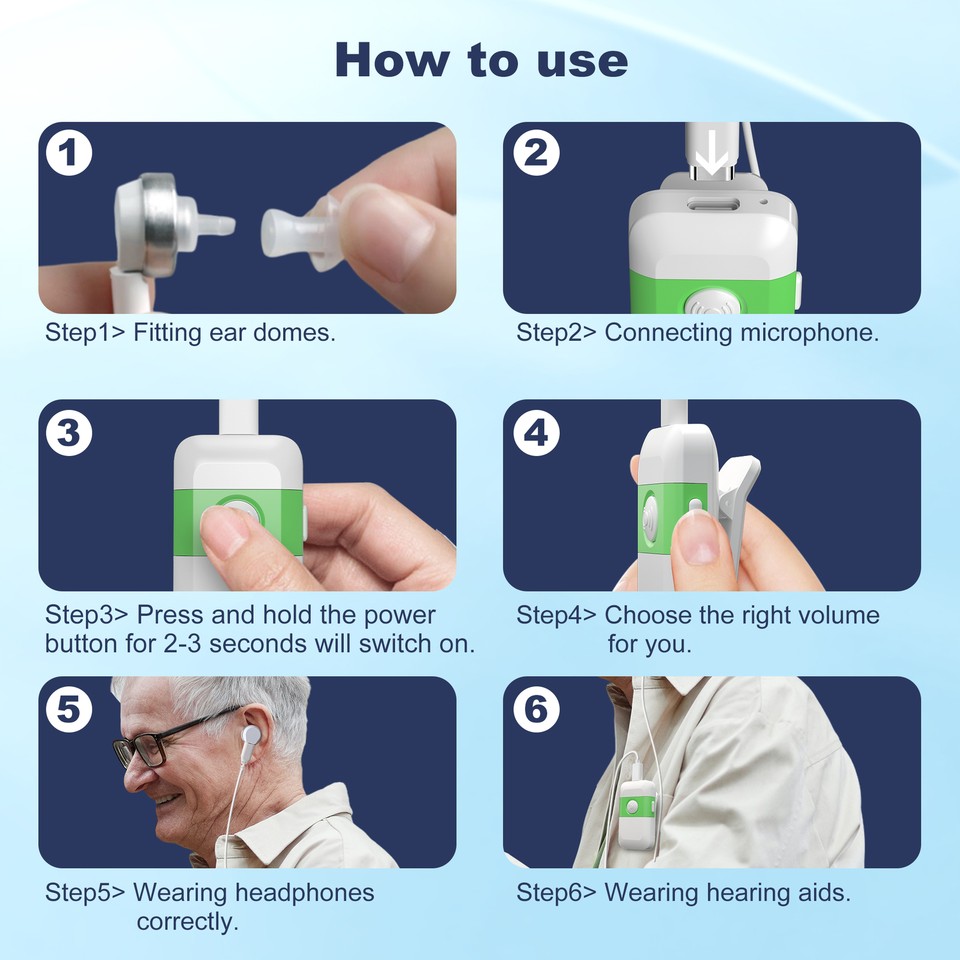 How to use

1

Step1> Fitting ear domes.

2

Step2> Connecting microphone.

3

Step3> Press and hold the power button for 2-3 seconds will switch on.

4

Step4> Choose the right volume for you.

5

Step5> Wearing headphones correctly.

6

Step6> Wearing hearing aids.