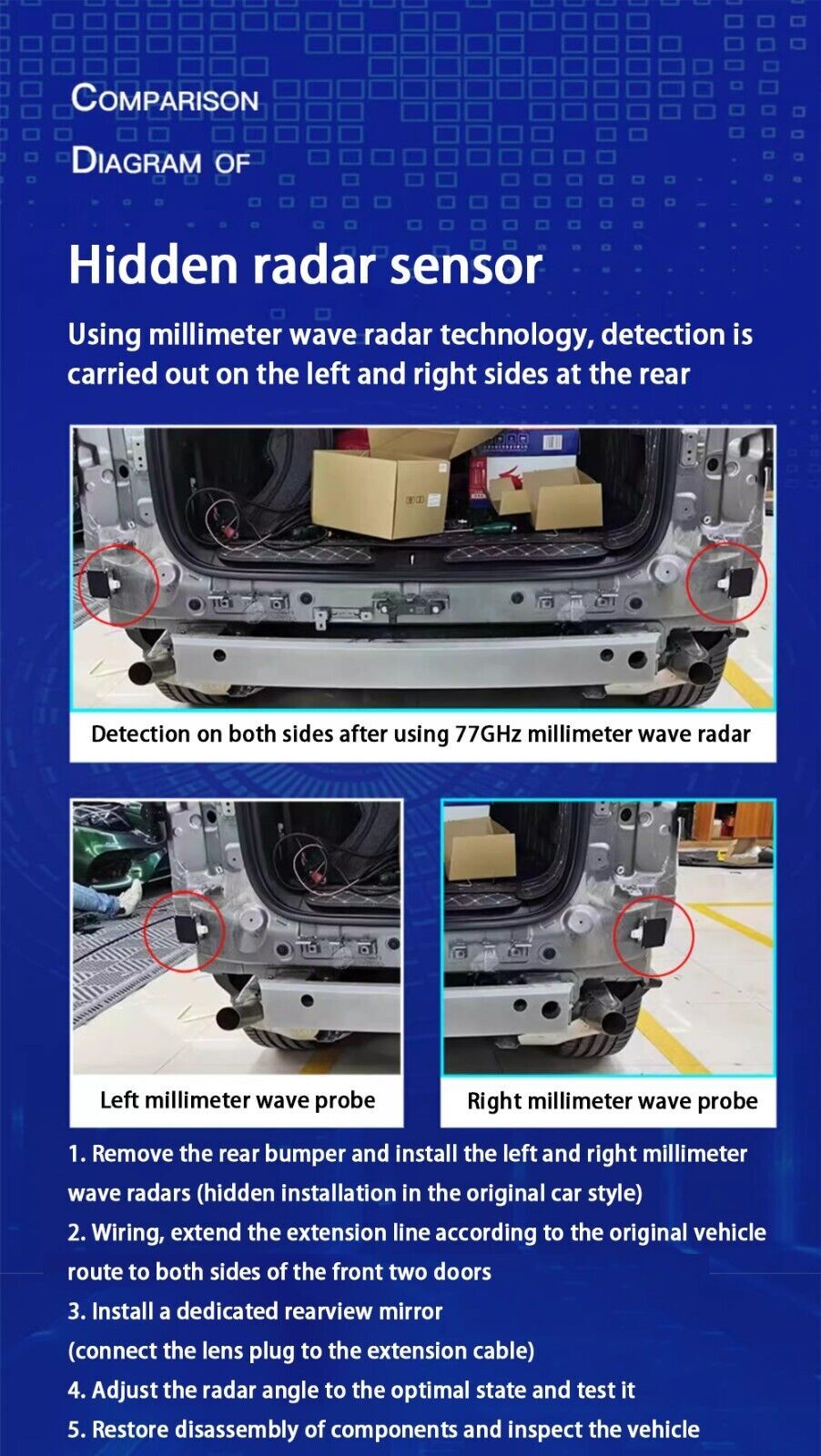 COMPARISON
DIAGRAM OF

Hidden radar sensor

Using millimeter wave radar technology, detection is carried out on the left and right sides at the rear

Detection on both sides after using 77GHz millimeter wave radar

Left millimeter wave probe

Right millimeter wave probe

1. Remove the rear bumper and install the left and right millimeter wave radars (hidden installation in the original car style)
2. Wiring, extend the extension line according to the original vehicle route to both sides of the front two doors
3. Install a dedicated rearview mirror
(connect the lens plug to the extension cable)
4. Adjust the radar angle to the optimal state and test it
5. Restore disassembly of components and inspect the vehicle