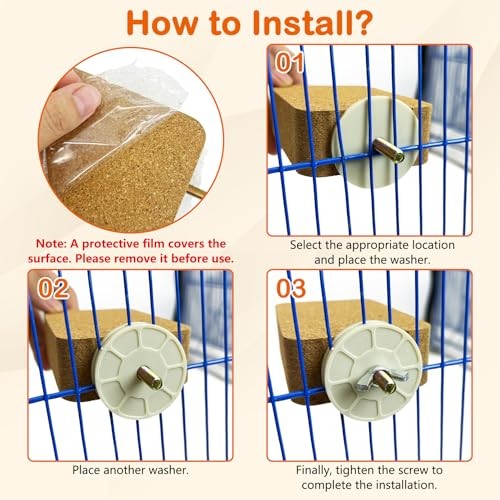 How to Install?

Note: A protective film covers the surface. Please remove it before use.

01

Select the appropriate location and place the washer.

02

Place another washer.

03

Finally, tighten the screw to complete the installation.