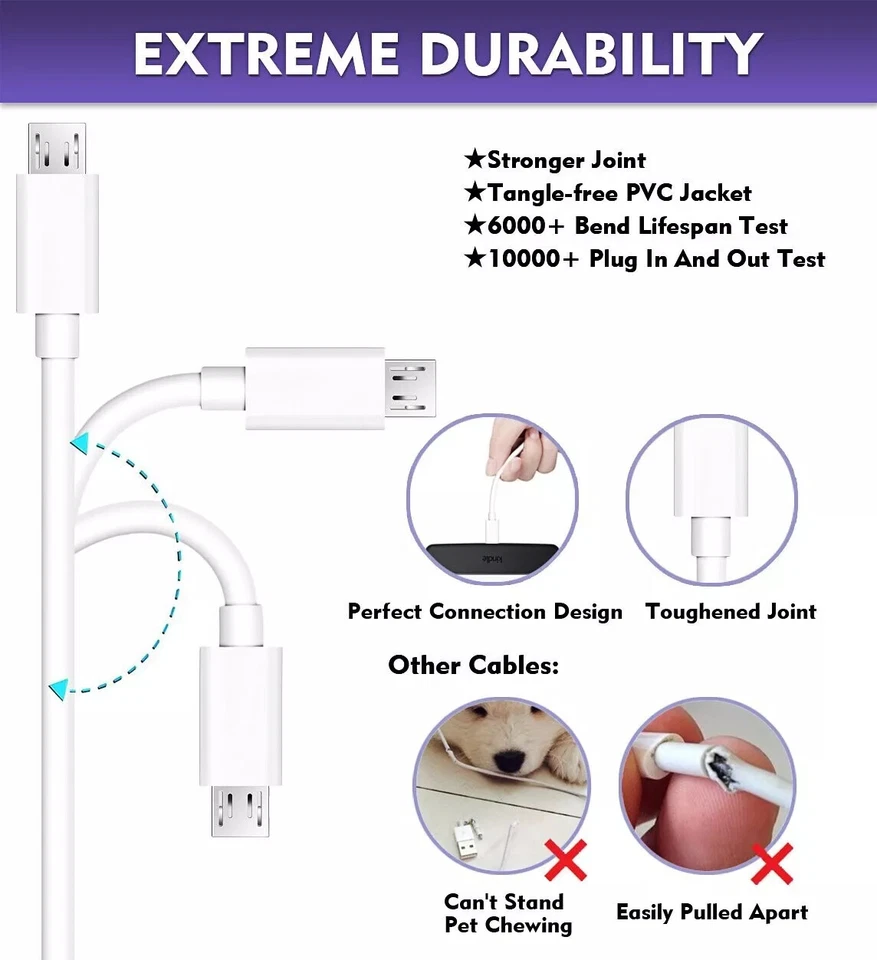 EXTREME DURABILITY

★Stronger Joint
★Tangle-free PVC Jacket
★6000+ Bend Lifespan Test
★10000+ Plug In And Out Test

kindle

Perfect Connection Design

Toughened Joint

Other Cables:

Can't Stand Pet Chewing

Easily Pulled Apart