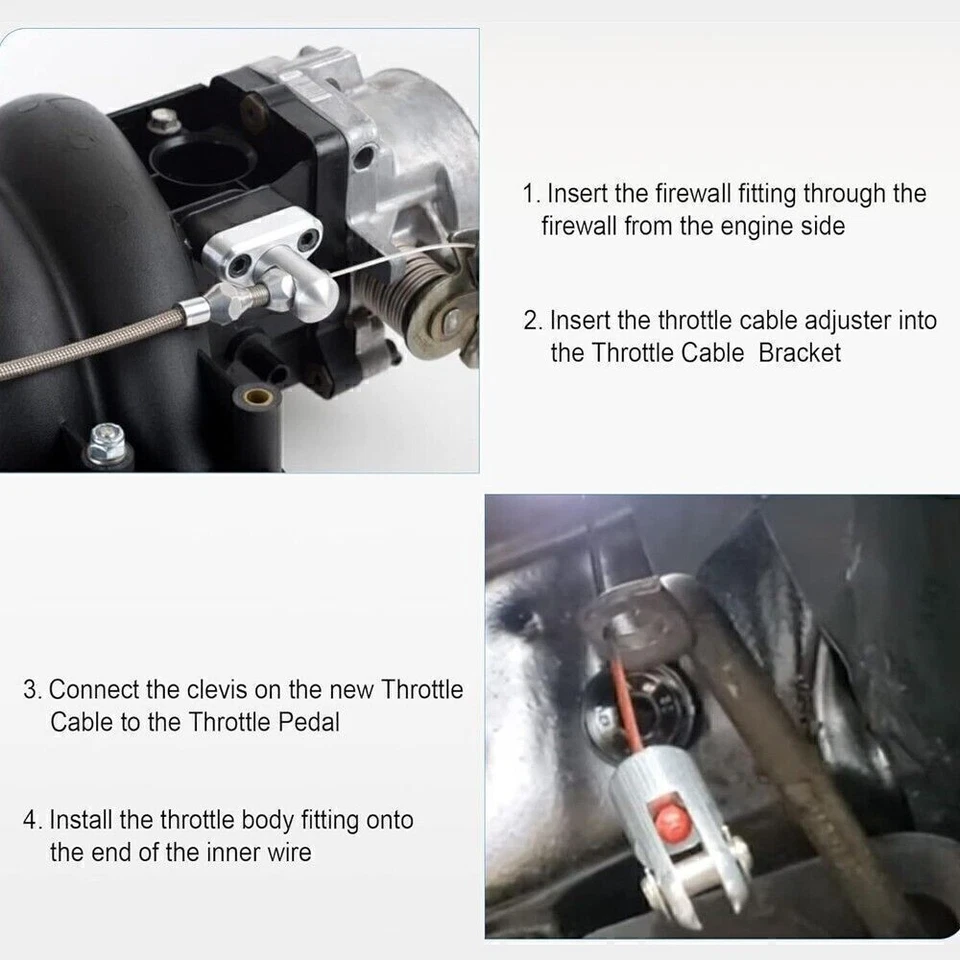 1. Insert the firewall fitting through the firewall from the engine side

2. Insert the throttle cable adjuster into the Throttle Cable  Bracket

3. Connect the clevis on the new Throttle Cable to the Throttle Pedal

4. Install the throttle body fitting onto the end of the inner wire