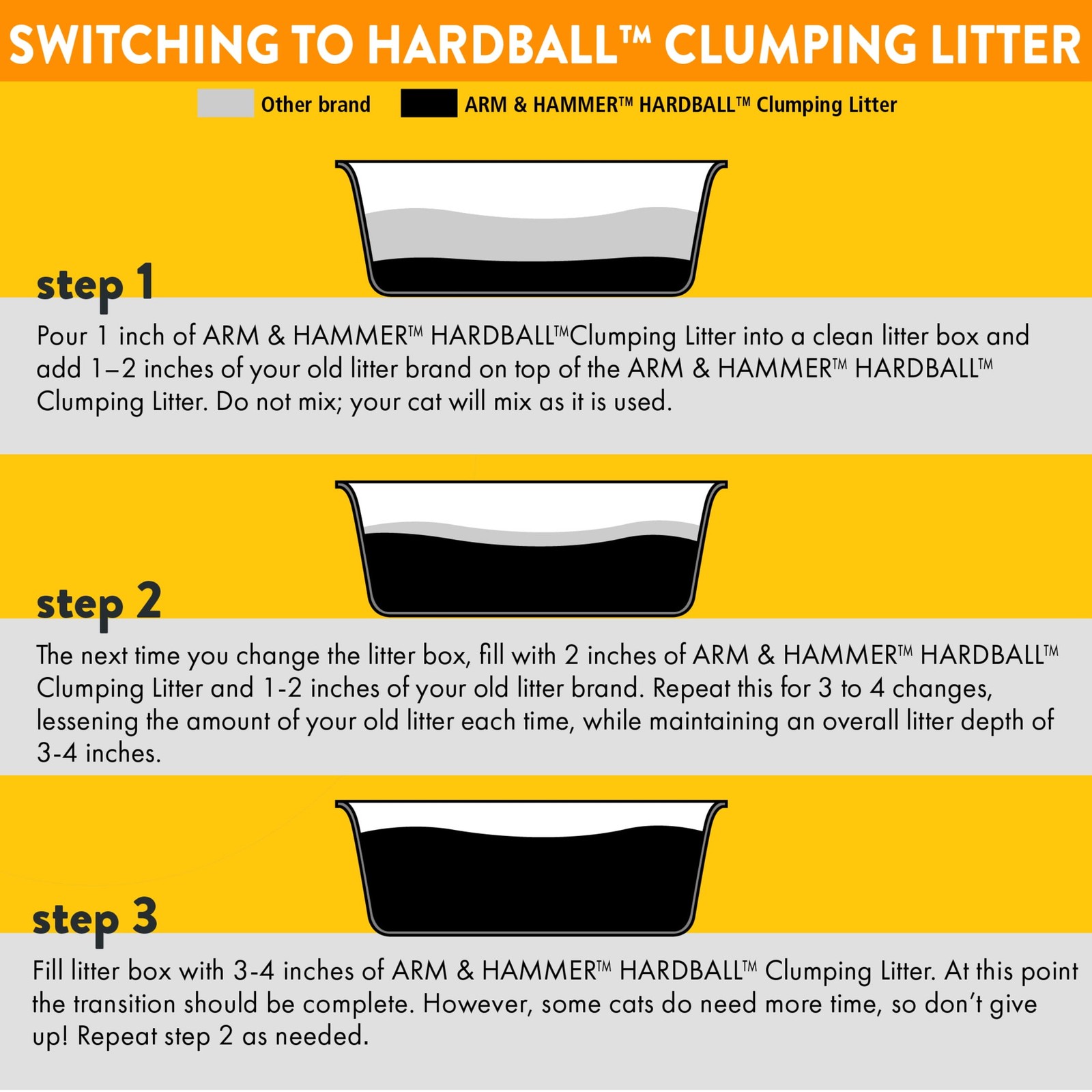 SWITCHING TO HARDBALL™ CLUMPING LITTER

Other brand ARM & HAMMER™ HARDBALL™ Clumping Litter

step 1

Pour 1 inch of ARM & HAMMER™ HARDBALL™Clumping Litter into a clean litter box and add 1–2 inches of your old litter brand on top of the ARM & HAMMER™ HARDBALL™ Clumping Litter. Do not mix; your cat will mix as it is used.

step 2

The next time you change the litter box, fill with 2 inches of ARM & HAMMER™ HARDBALL™ Clumping Litter and 1-2 inches of your old litter brand. Repeat this for 3 to 4 changes, lessening the amount of your old litter each time, while maintaining an overall litter depth of 3-4 inches.

step 3

Fill litter box with 3-4 inches of ARM & HAMMER™ HARDBALL™ Clumping Litter. At this point the transition should be complete. However, some cats do need more time, so don't give up! Repeat step 2 as needed.