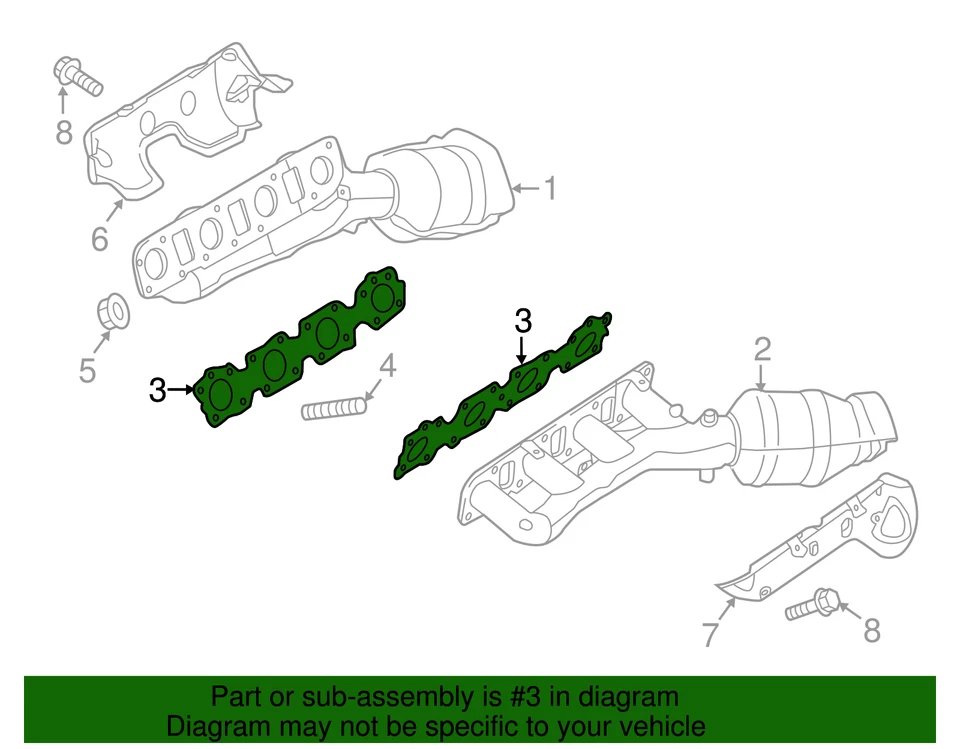 8

1

6

5

3

4

3

2

7

8

Part or sub-assembly is #3 in diagram
Diagram may not be specific to your vehicle