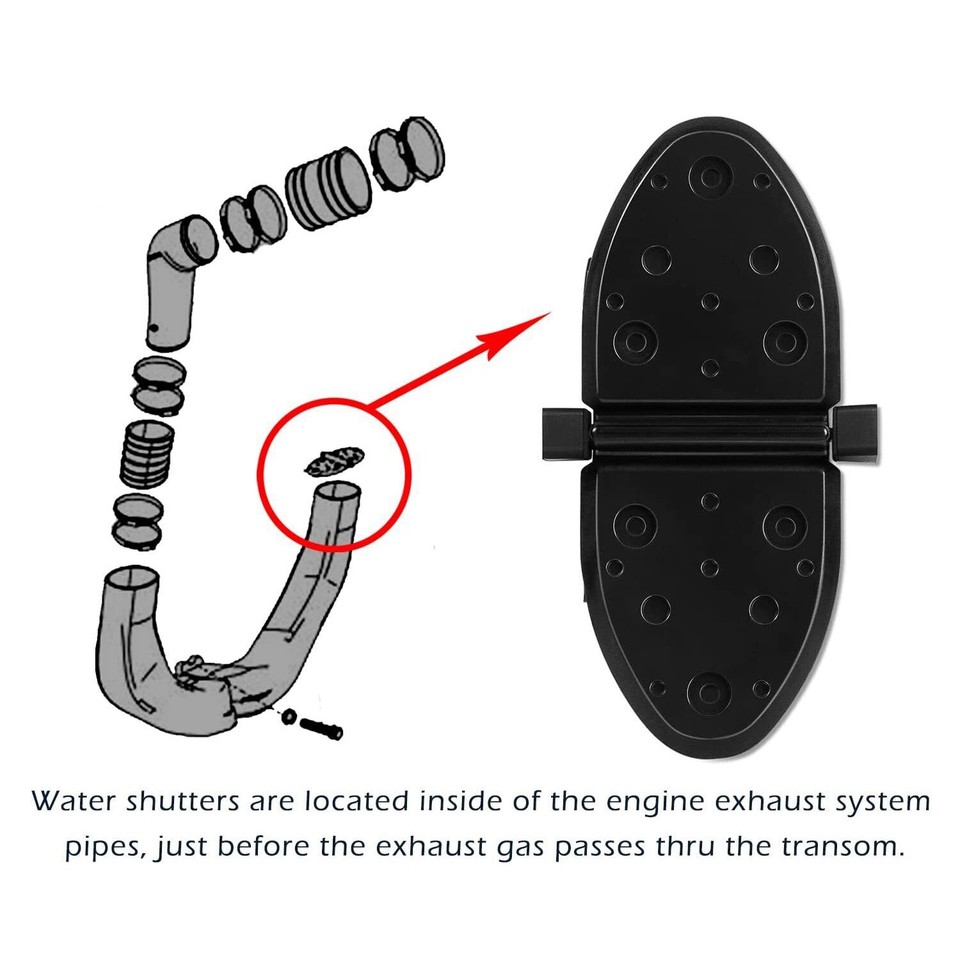 Water shutters are located inside of the engine exhaust system pipes, just before the exhaust gas passes thru the transom.