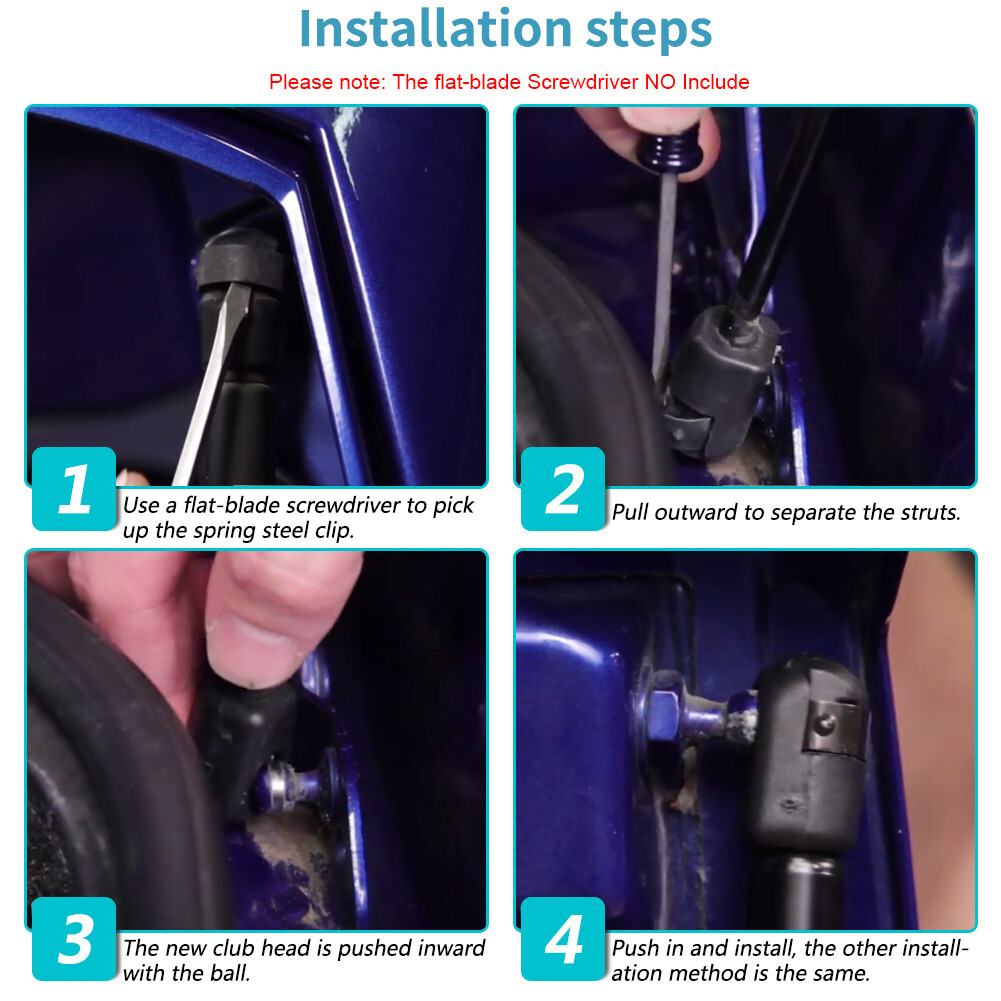 Installation steps

Please note: The flat-blade Screwdriver NO Include

1
Use a flat-blade screwdriver to pick up the spring steel clip.

2
Pull outward to separate the struts.

3
The new club head is pushed inward with the ball.

4
Push in and install, the other installation method is the same.