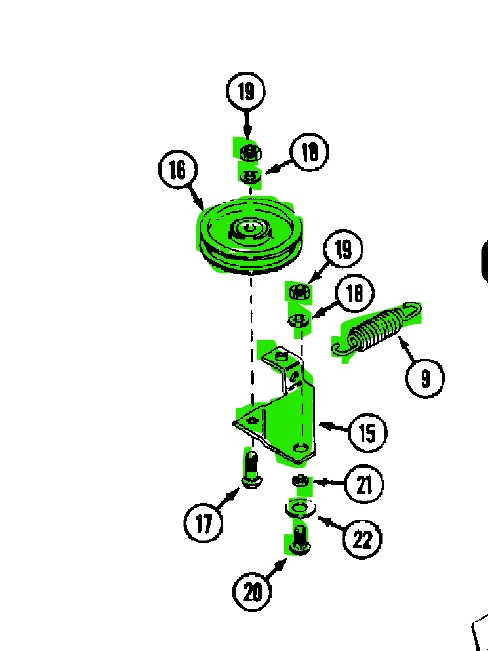 19
18
16
19
18
9
15
21
17
22
20