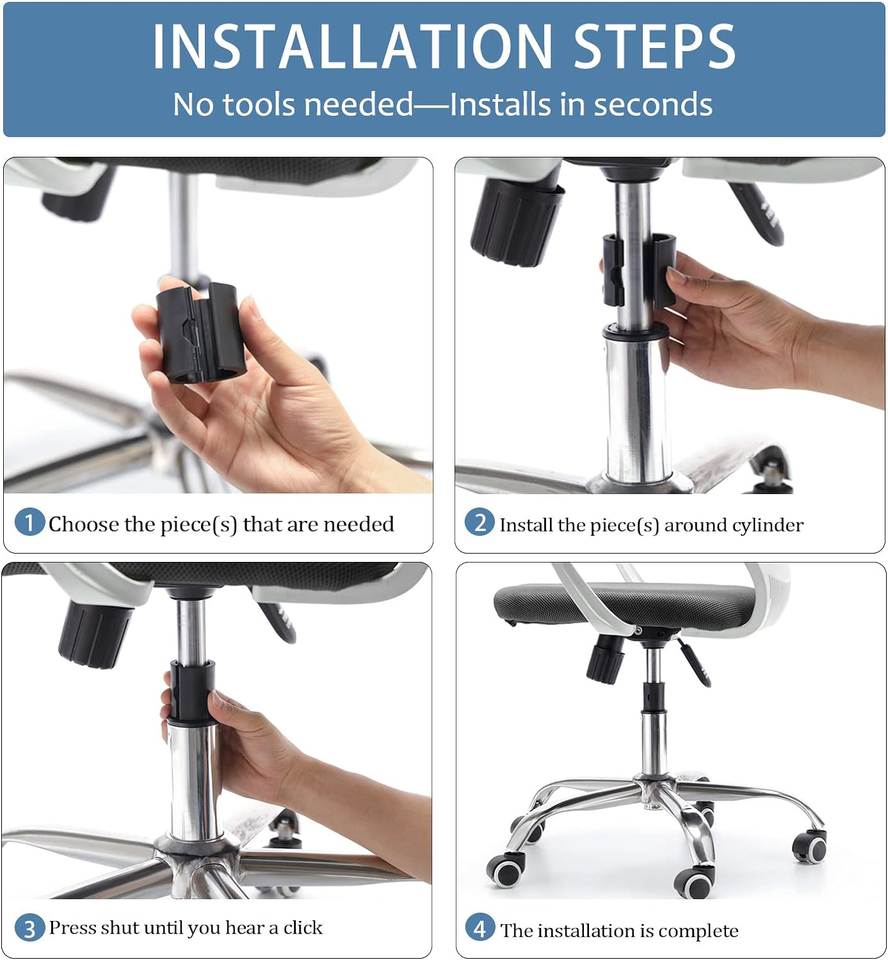 INSTALLATION STEPS
No tools needed—Installs in seconds

1 Choose the piece(s) that are needed

2 Install the piece(s) around cylinder

3 Press shut until you hear a click

4 The installation is complete