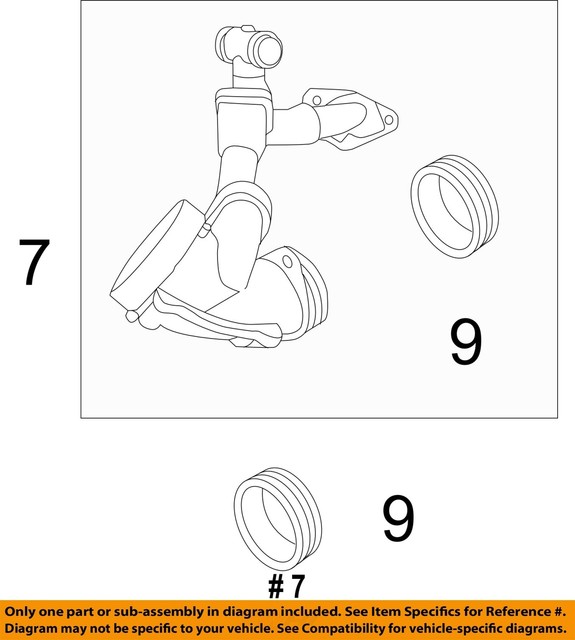 7

9

9

# 7

Only one part or sub-assembly in diagram included. See Item Specifics for Reference #. Diagram may not be specific to your vehicle. See Compatibility for vehicle-specific diagrams.