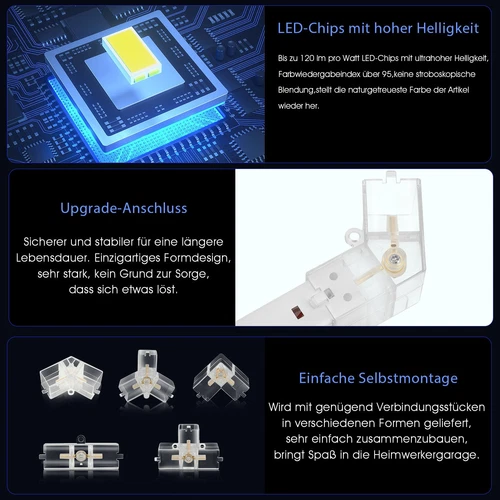 LED-Chips mit hoher Helligkeit

Bis zu 120 lm pro Watt LED-Chips mit ultrahoher Helligkeit, Farbwiedergabeindex über 95,keine stroboskopische Blendung,stellt die naturgetreueste Farbe der Artikel wieder her.

Upgrade-Anschluss

Sicherer und stabiler für eine längere Lebensdauer. Einzigartiges Formdesign, sehr stark, kein Grund zur Sorge, dass sich etwas löst.

Einfache Selbstmontage

Wird mit genügend Verbindungsstücken in verschiedenen Formen geliefert, sehr einfach zusammenzubauen, bringt Spaß in die Heimwerkergarage.