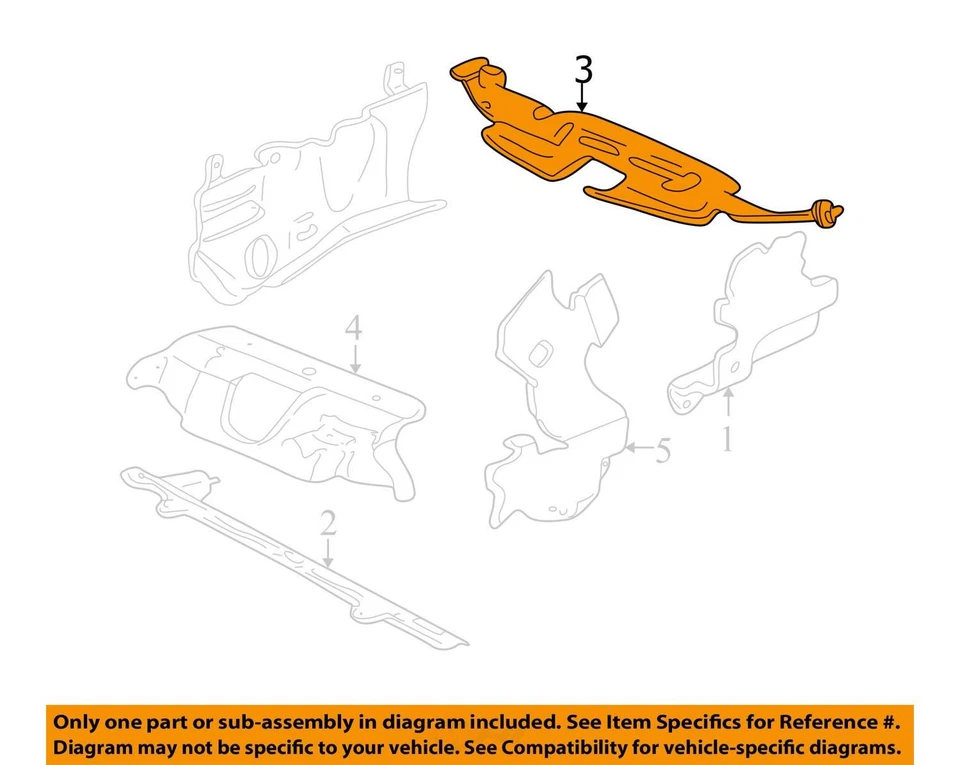 3

4

5

1

2

Only one part or sub-assembly in diagram included. See Item Specifics for Reference #. Diagram may not be specific to your vehicle. See Compatibility for vehicle-specific diagrams.