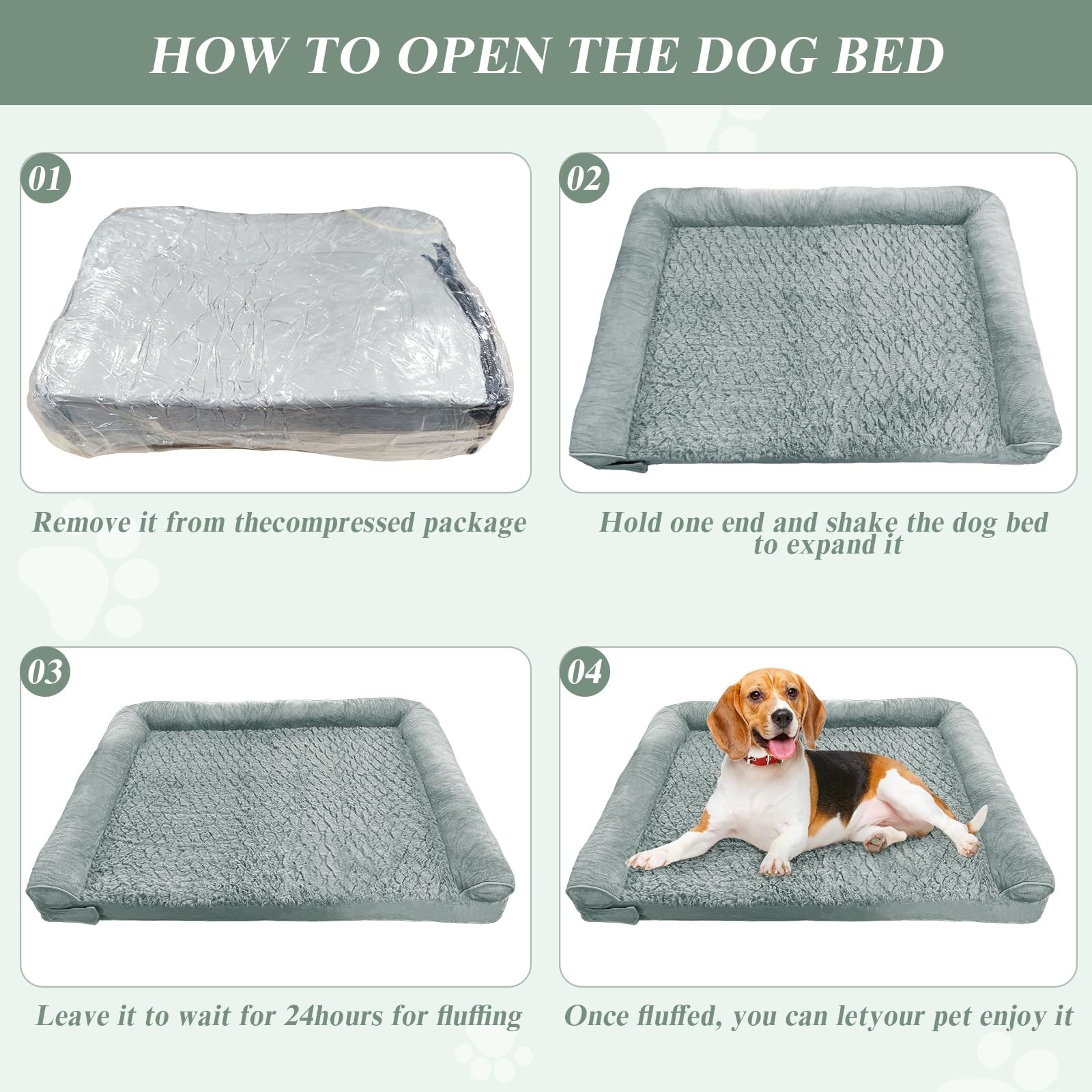 HOW TO OPEN THE DOG BED

01

Remove it from thecompressed package

02

Hold one end and shake the dog bed to expand it

03

Leave it to wait for 24hours for fluffing

04

Once fluffed, you can letyour pet enjoy it