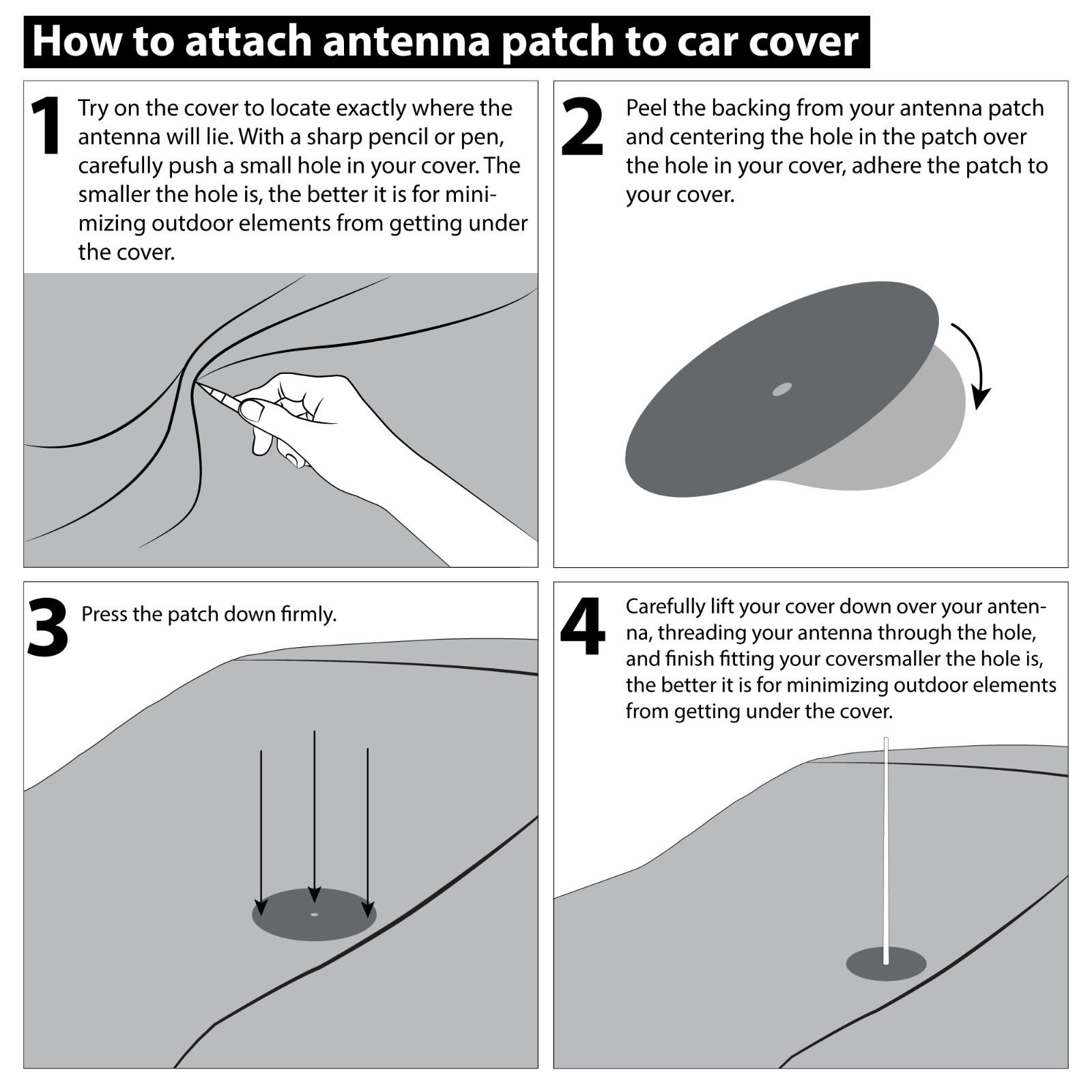 How to attach antenna patch to car cover

1 Try on the cover to locate exactly where the antenna will lie. With a sharp pencil or pen, carefully push a small hole in your cover. The smaller the hole is, the better it is for minimizing outdoor elements from getting under the cover.

2 Peel the backing from your antenna patch and centering the hole in the patch over the hole in your cover, adhere the patch to your cover.

3 Press the patch down firmly.

4 Carefully lift your cover down over your antenna, threading your antenna through the hole, and finish fitting your coversmaller the hole is, the better it is for minimizing outdoor elements from getting under the cover.