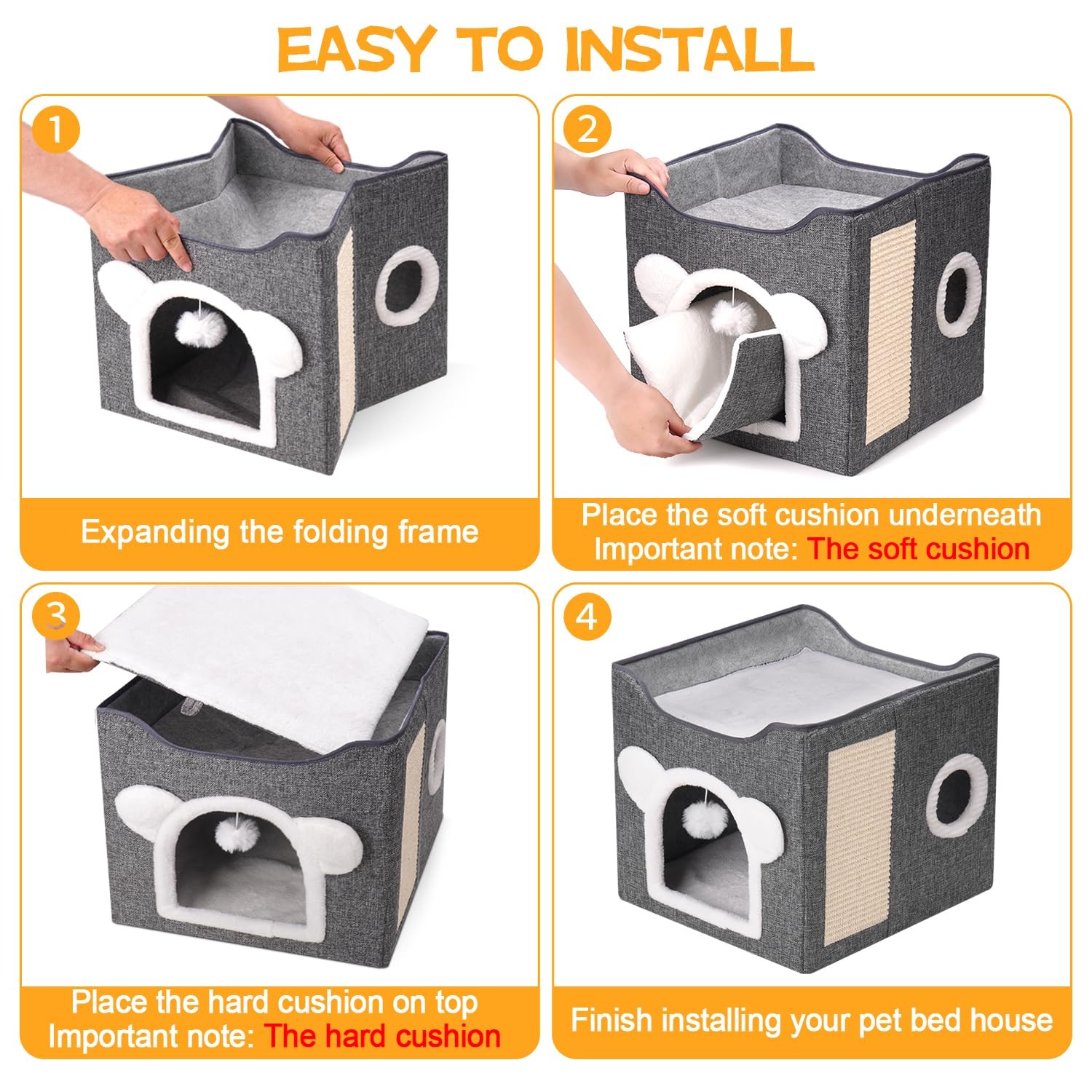 EASY TO INSTALL

1

Expanding the folding frame

2

Place the soft cushion underneath
Important note: The soft cushion

3

Place the hard cushion on top
Important note: The hard cushion

4

Finish installing your pet bed house