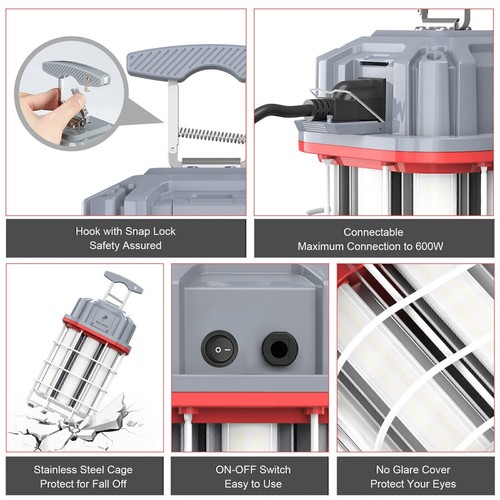 Hook with Snap Lock
Safety Assured

Connectable
Maximum Connection to 600W

Stainless Steel Cage
Protect for Fall Off

ON-OFF Switch
Easy to Use

No Glare Cover
Protect Your Eyes