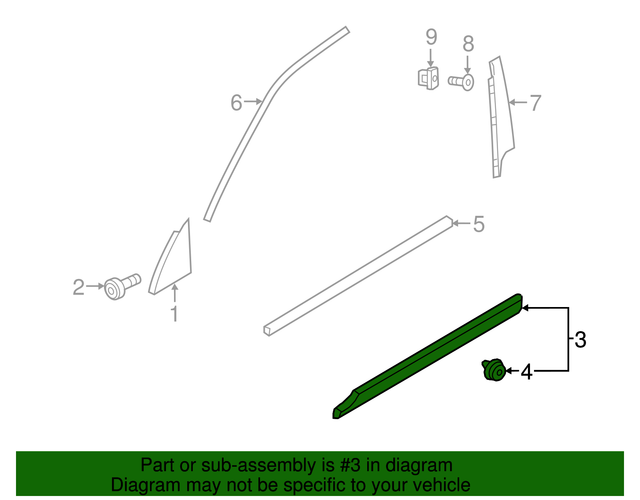 9
8
6
7
5
2
1
3
4

Part or sub-assembly is #3 in diagram
Diagram may not be specific to your vehicle