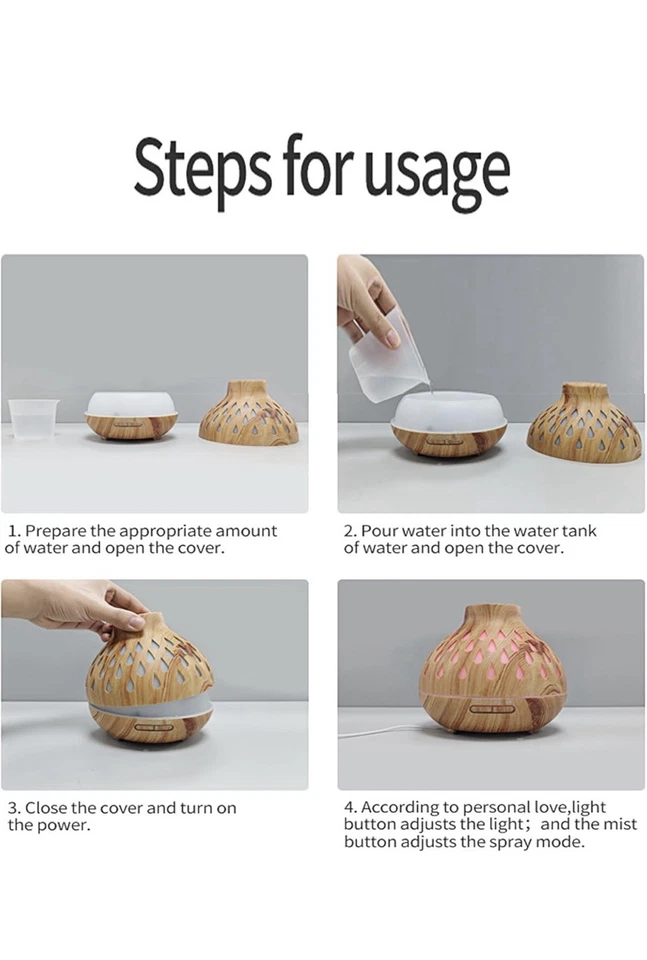 Steps for usage

1. Prepare the appropriate amount of water and open the cover.

2. Pour water into the water tank of water and open the cover.

3. Close the cover and turn on the power.

4. According to personal love,light button adjusts the light； and the mist button adjusts the spray mode.