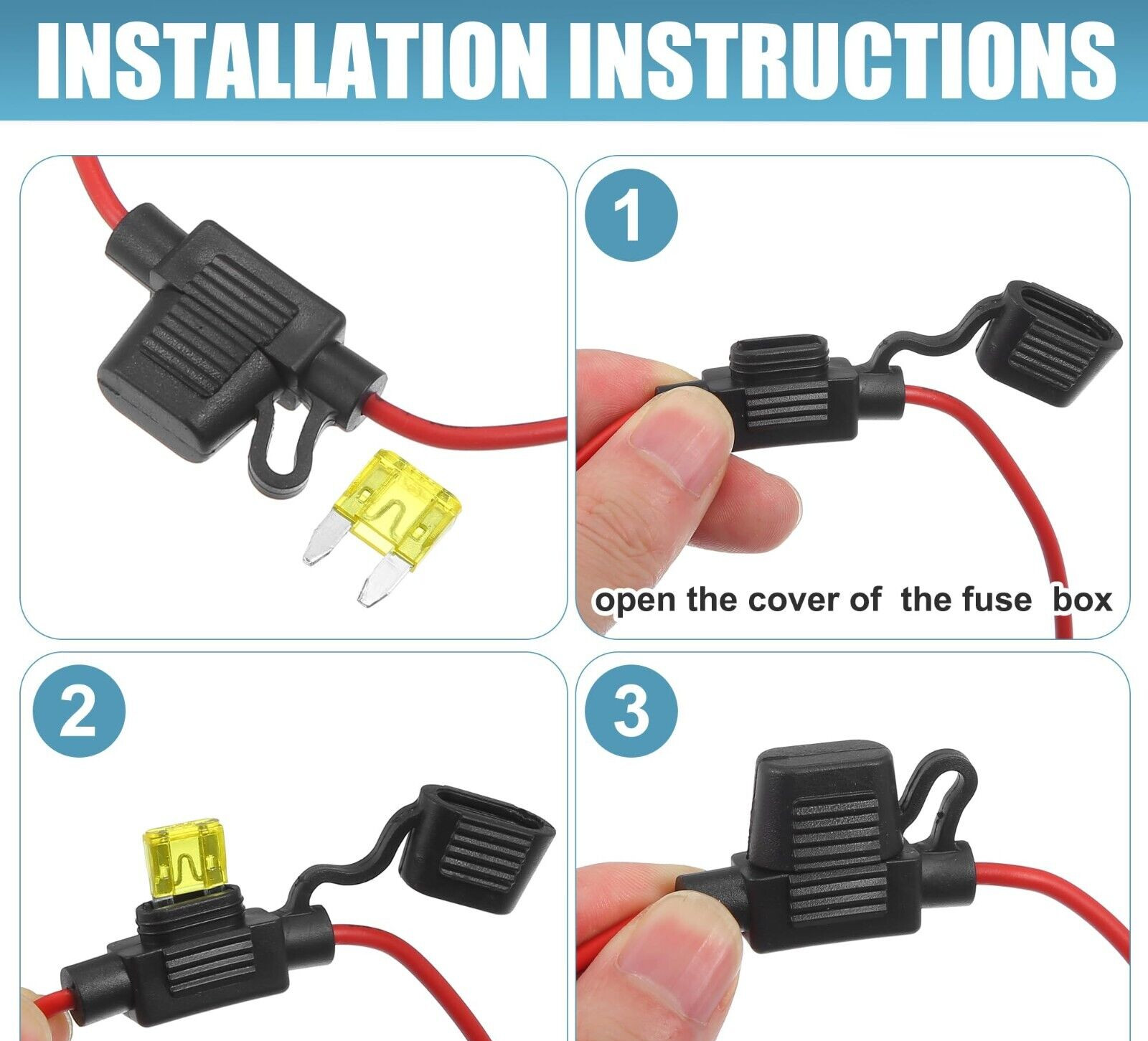 INSTALLATION INSTRUCTIONS

1

open the cover of the fuse box

2

3