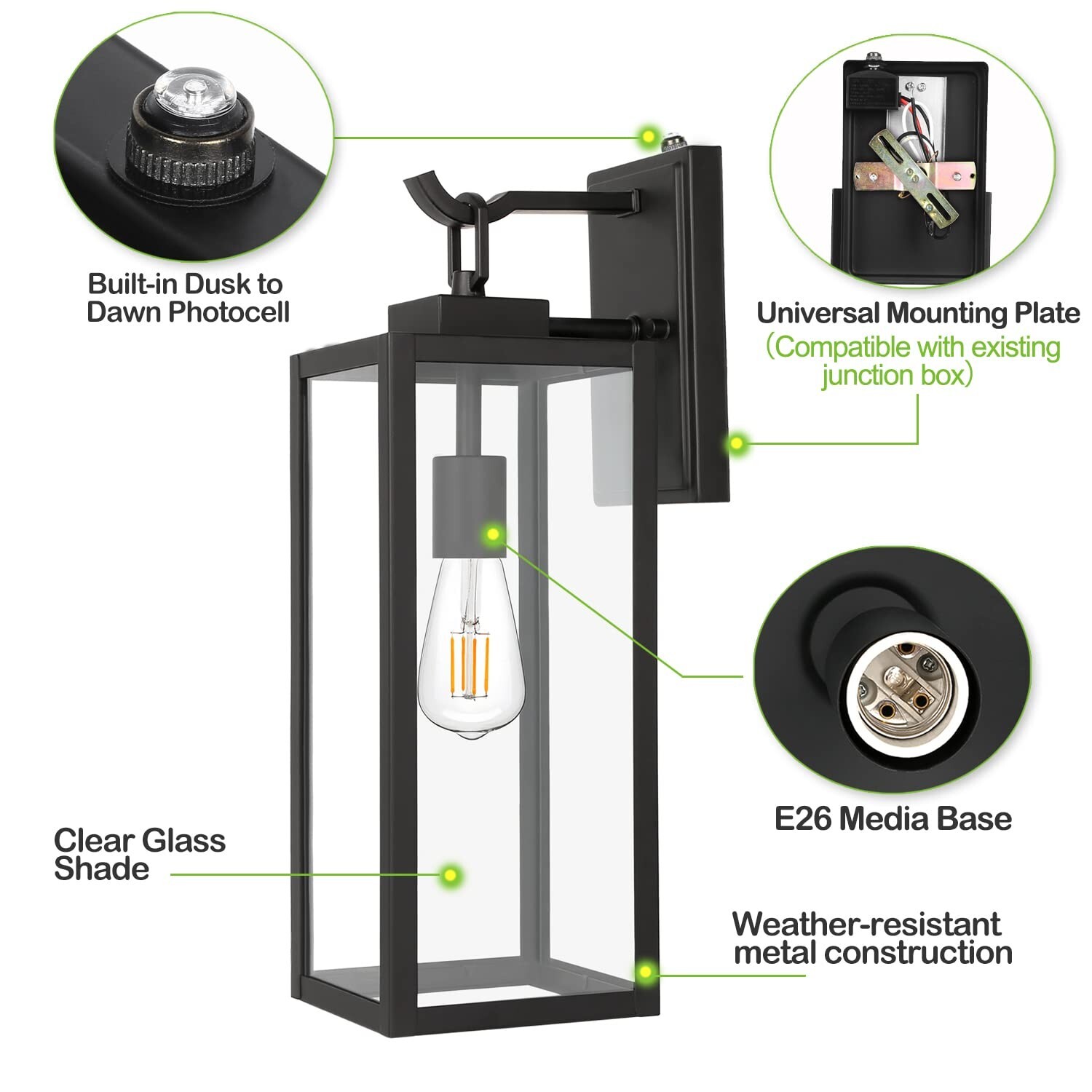 Built-in Dusk to Dawn Photocell

Universal Mounting Plate
(Compatible with existing junction box)

E26 Media Base

Clear Glass Shade

Weather-resistant metal construction