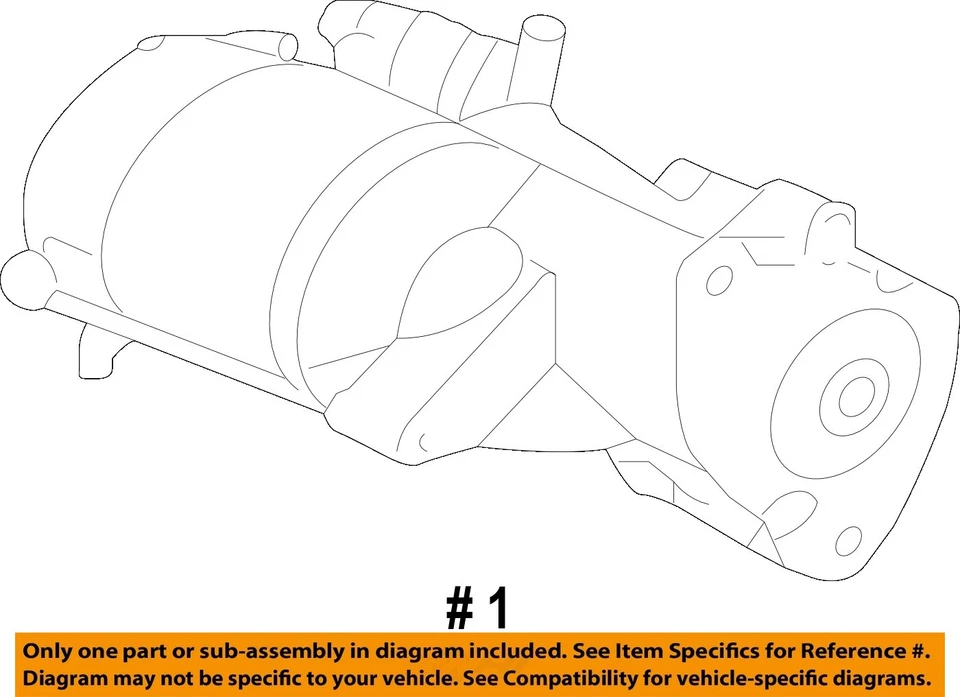 # 1

Only one part or sub-assembly in diagram included. See Item Specifics for Reference #.
Diagram may not be specific to your vehicle. See Compatibility for vehicle-specific diagrams.