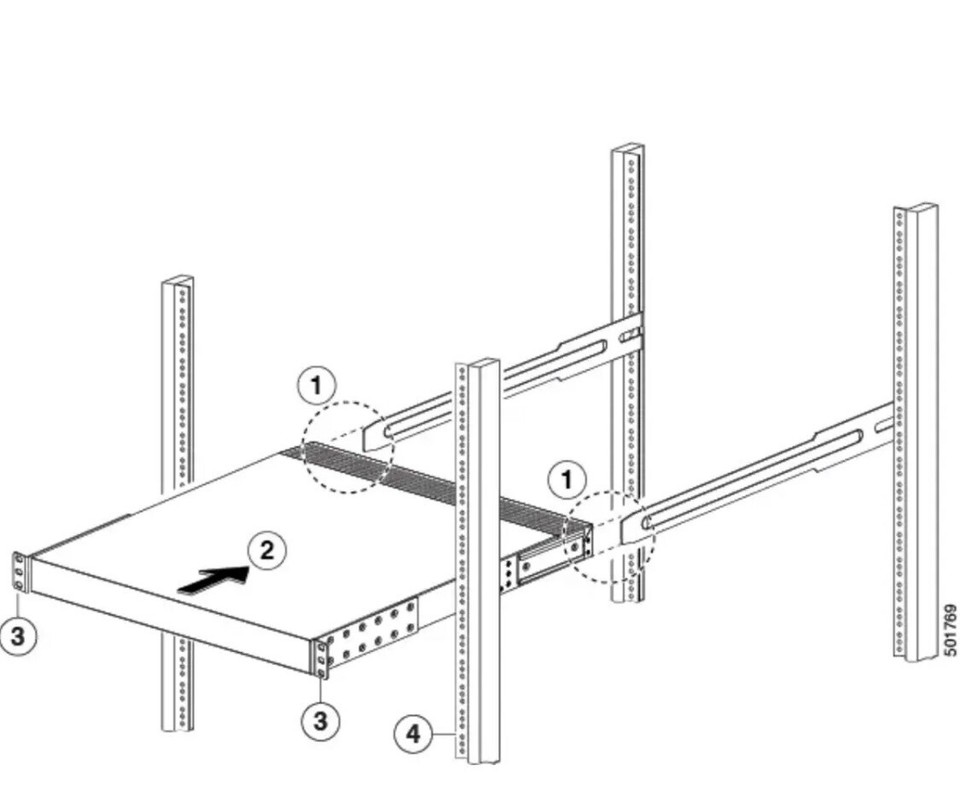 1

1

2

3

3

4

501769