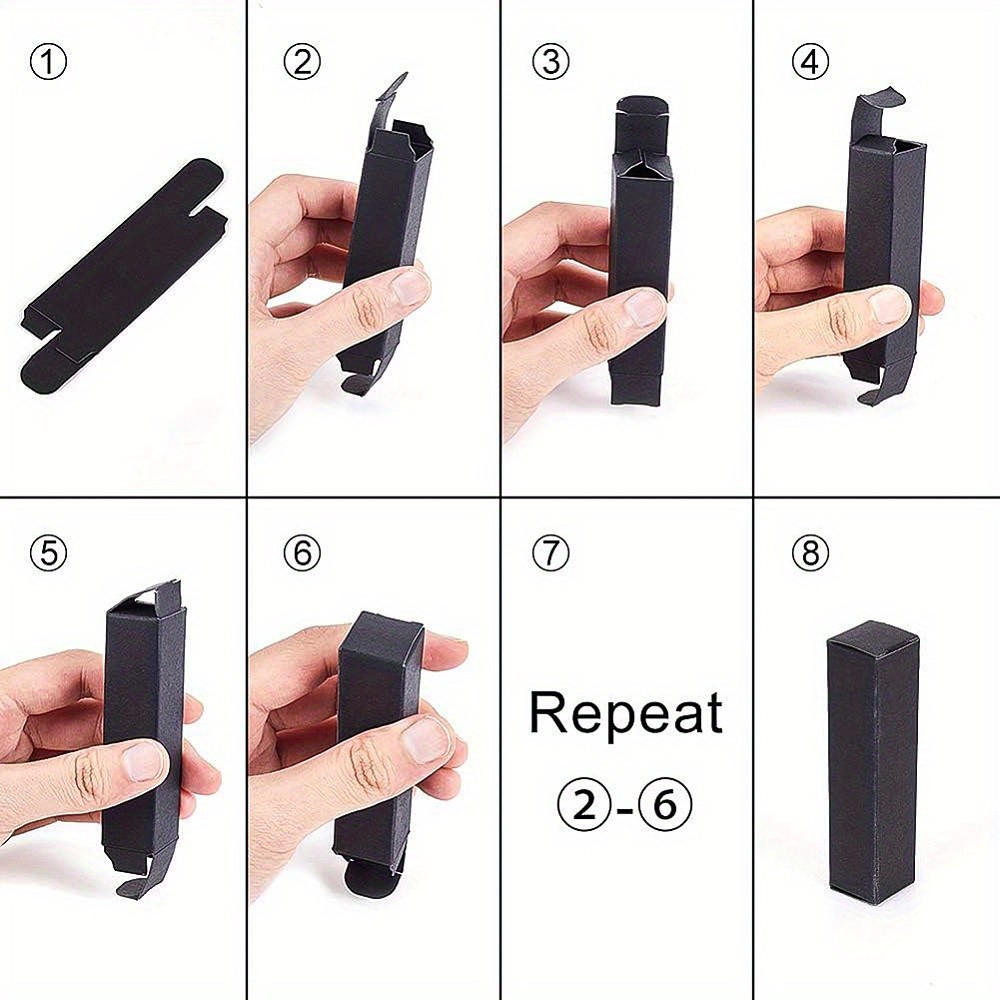 ①

②

③

④

⑤

⑥

⑦

Repeat

②-⑥

⑧