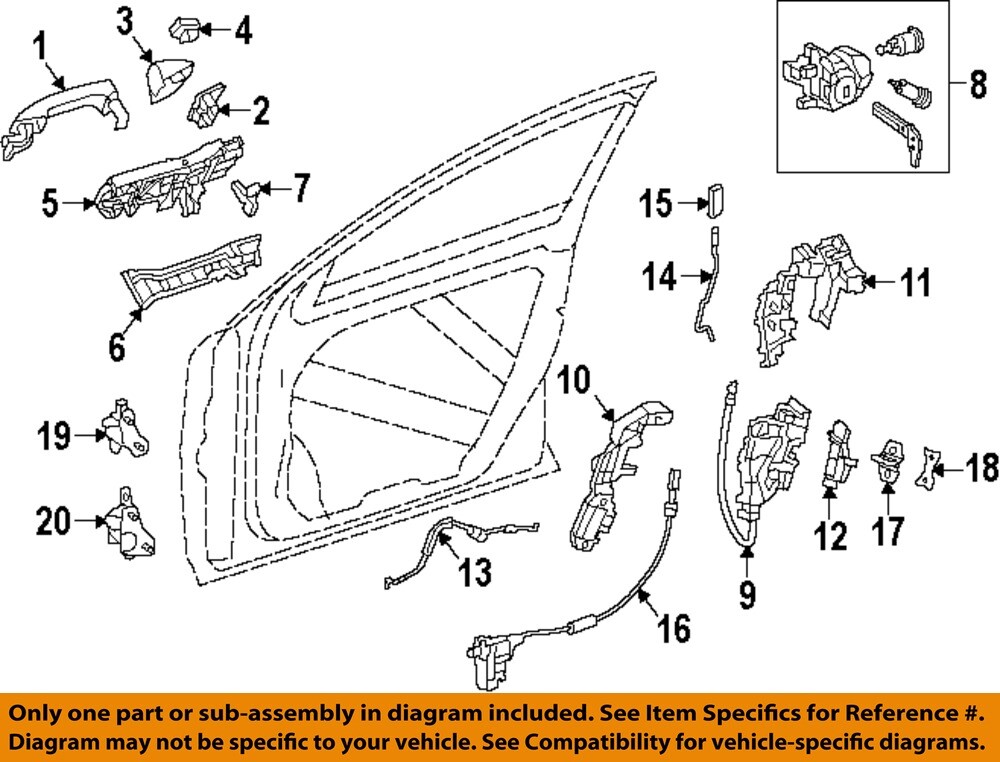 1
3
4
2
5
7
6
8
15
14
11
10
19
20
13
16
9
12
17
18

Only one part or sub-assembly in diagram included. See Item Specifics for Reference #.
Diagram may not be specific to your vehicle. See Compatibility for vehicle-specific diagrams.