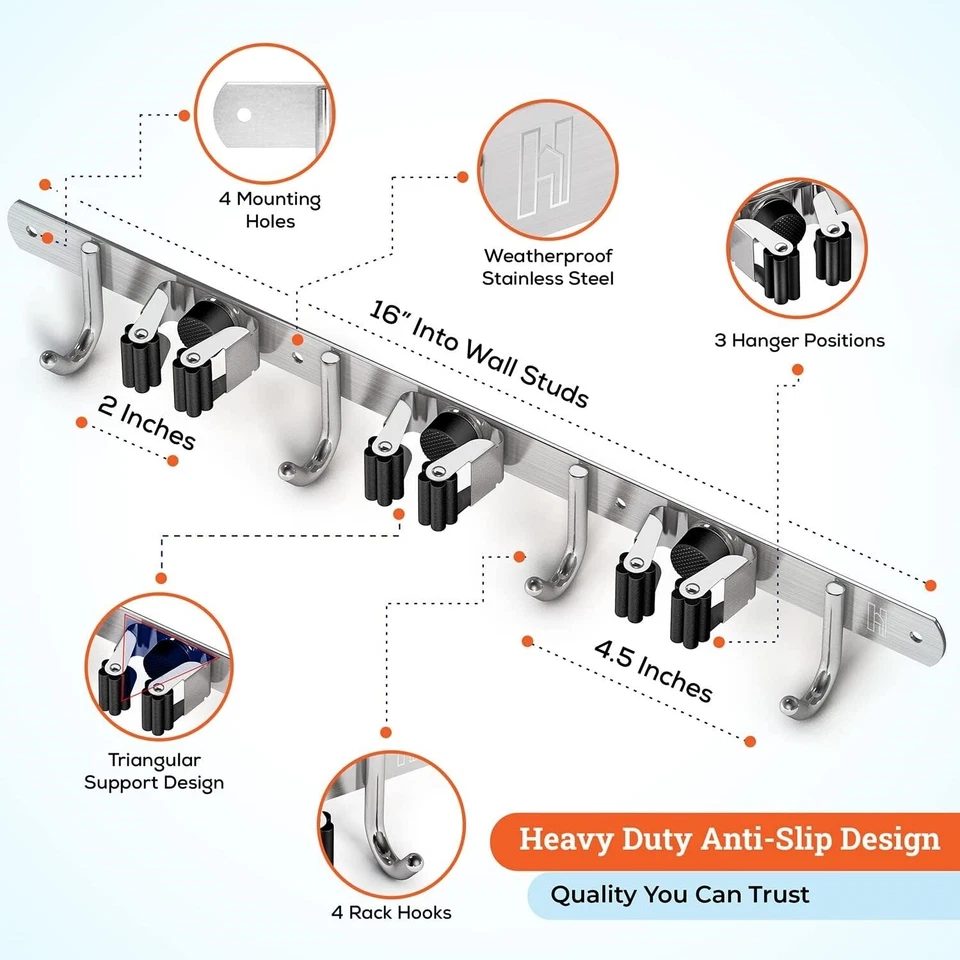 4 Mounting Holes

Weatherproof Stainless Steel

3 Hanger Positions

16" Into Wall Studs

2 Inches

4.5 Inches

Triangular Support Design

4 Rack Hooks

Heavy Duty Anti-Slip Design

Quality You Can Trust