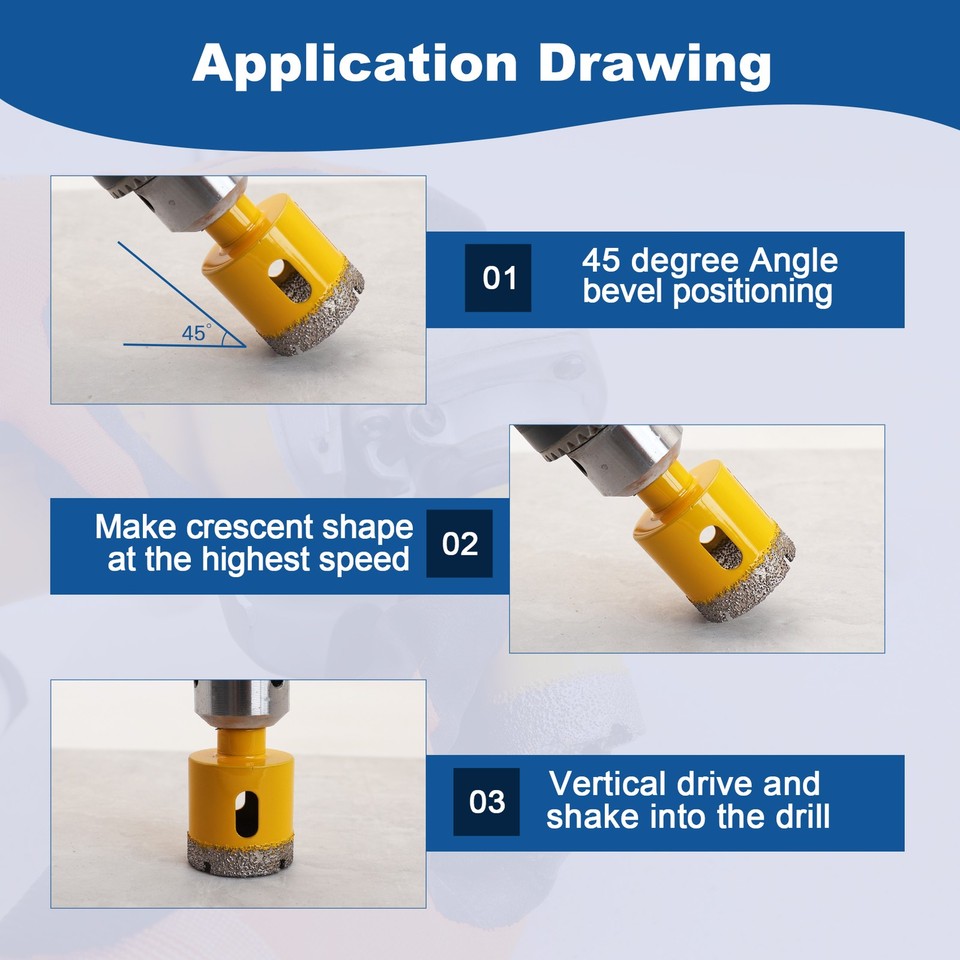 Application Drawing

45°

01 45 degree Angle bevel positioning

Make crescent shape at the highest speed 02

03 Vertical drive and shake into the drill