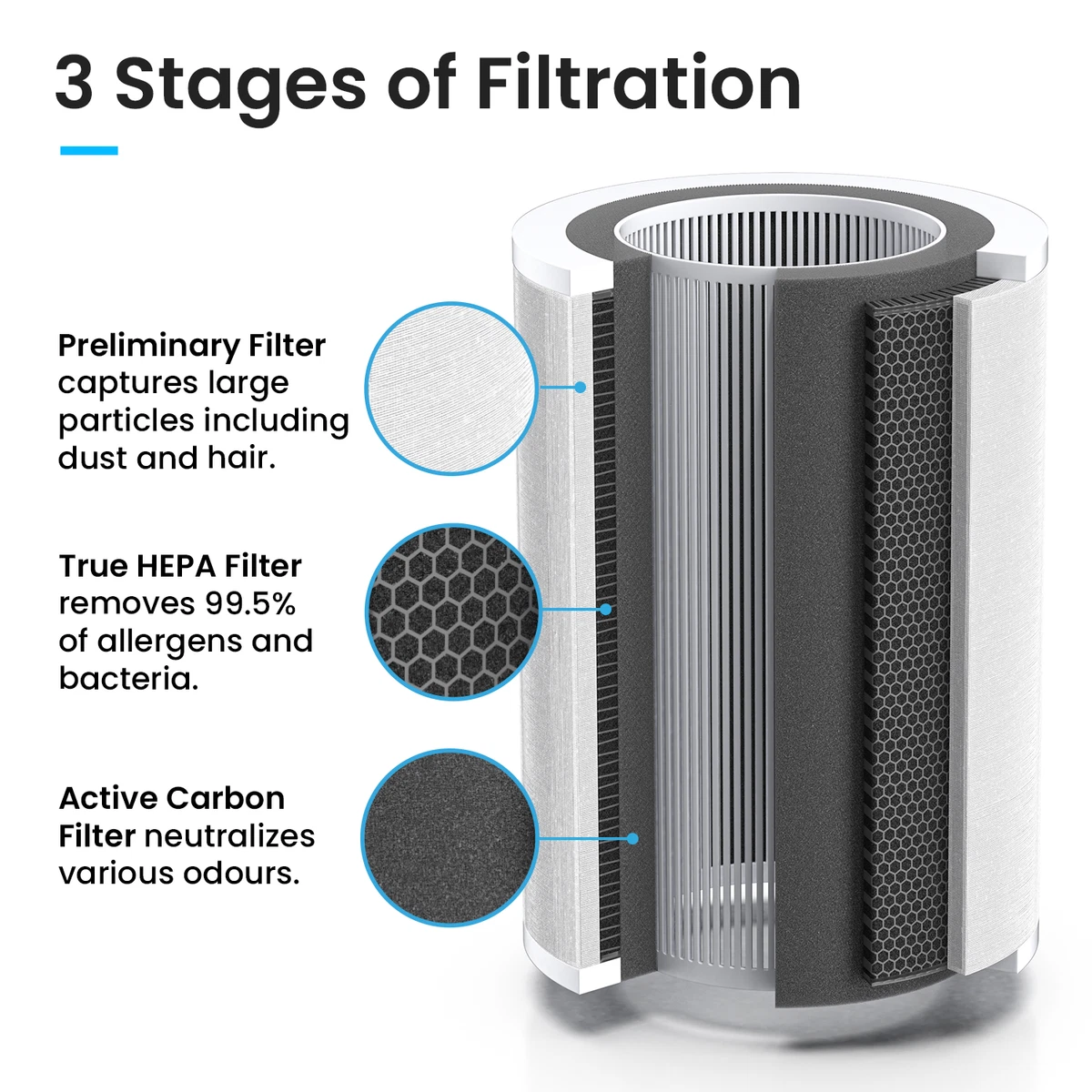 3 Stages of Filtration

Preliminary Filter captures large particles including dust and hair.

True HEPA Filter removes 99.5% of allergens and bacteria.

Active Carbon Filter neutralizes various odours.