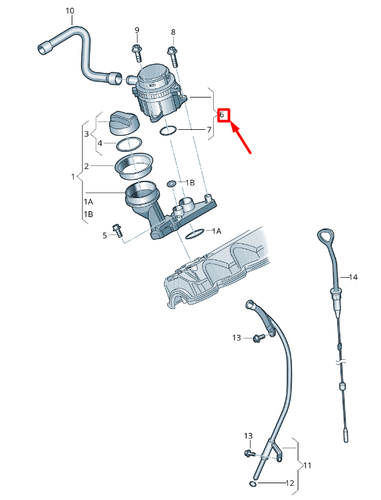 10
9
8
6
7
3
4
2
1
1B
1A
1B
5
1A
14
13
13
11
12